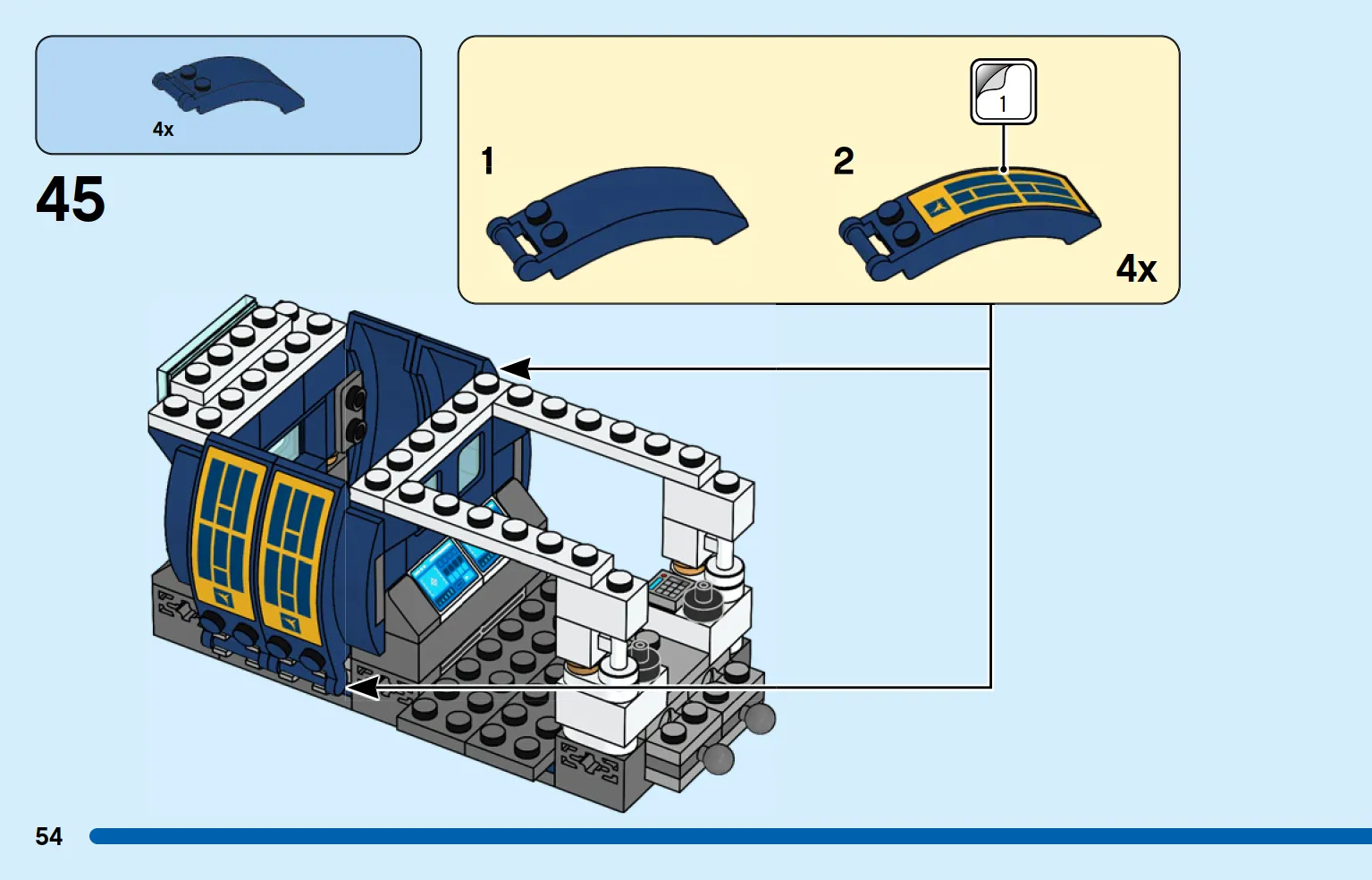 4x

45

1

2

1

4x

54