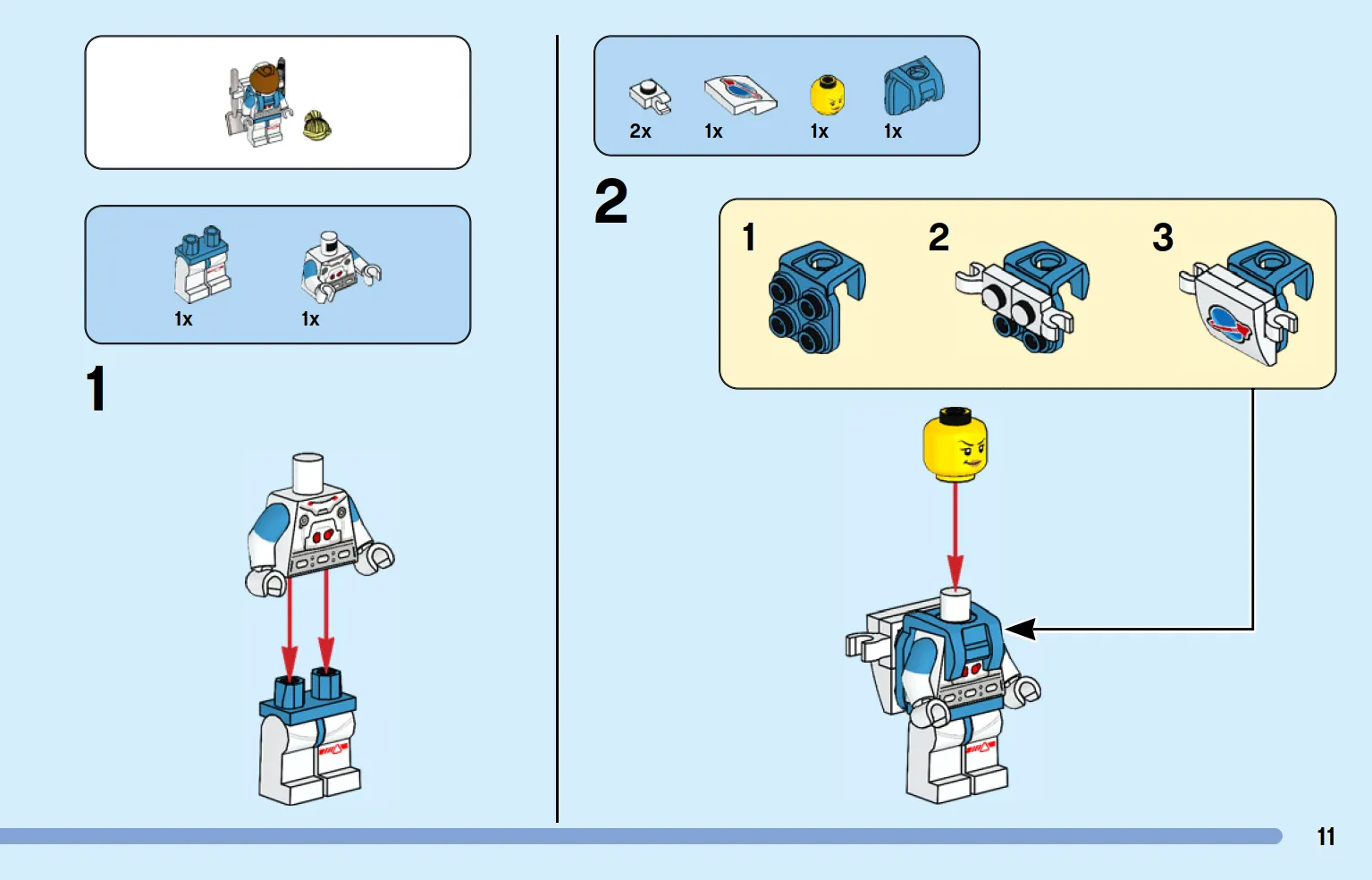 1x

1x

1

2x

1x

1x

1x

2

1

2

3

11