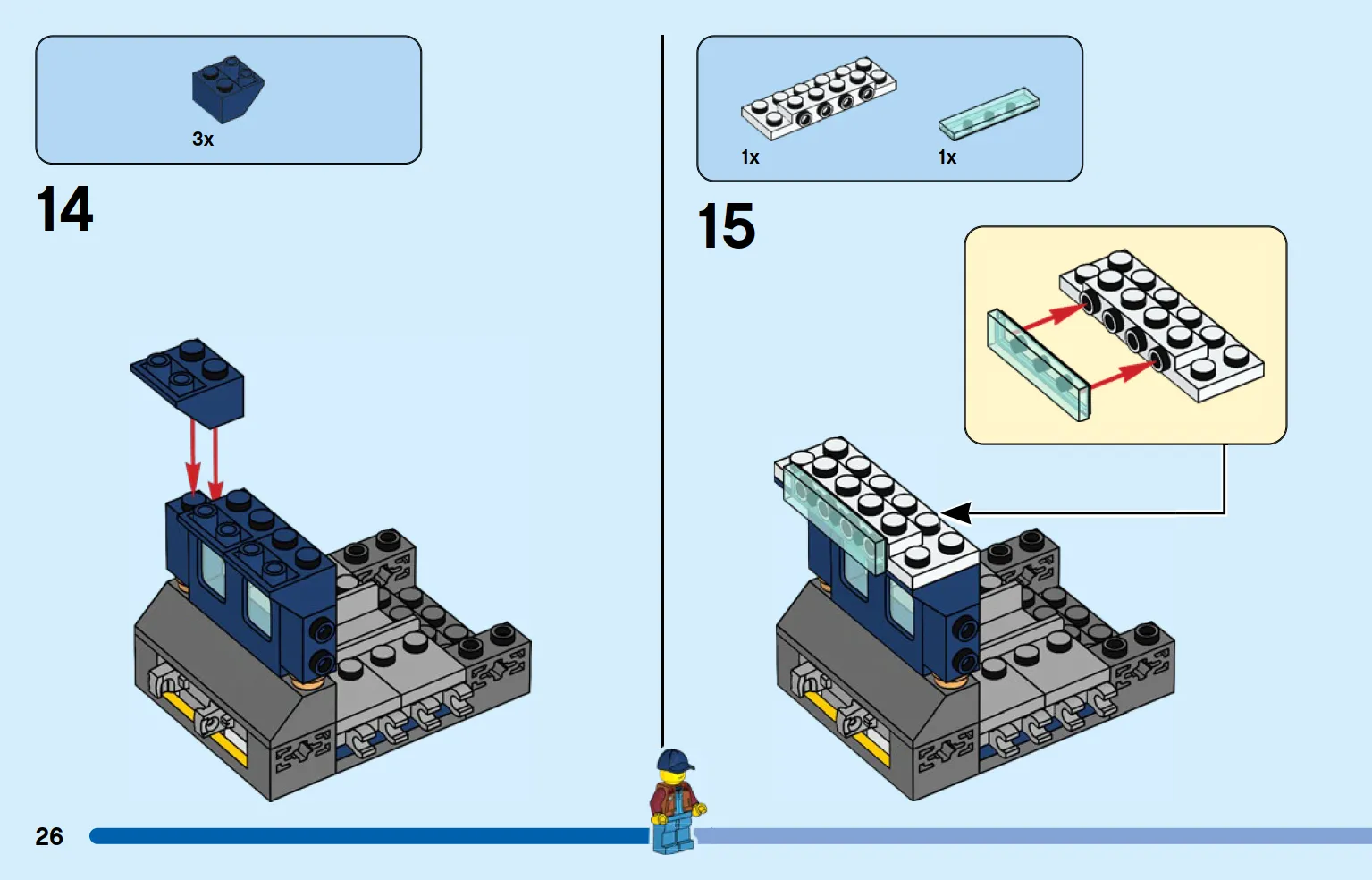 3x

14

1x

1x

15

26