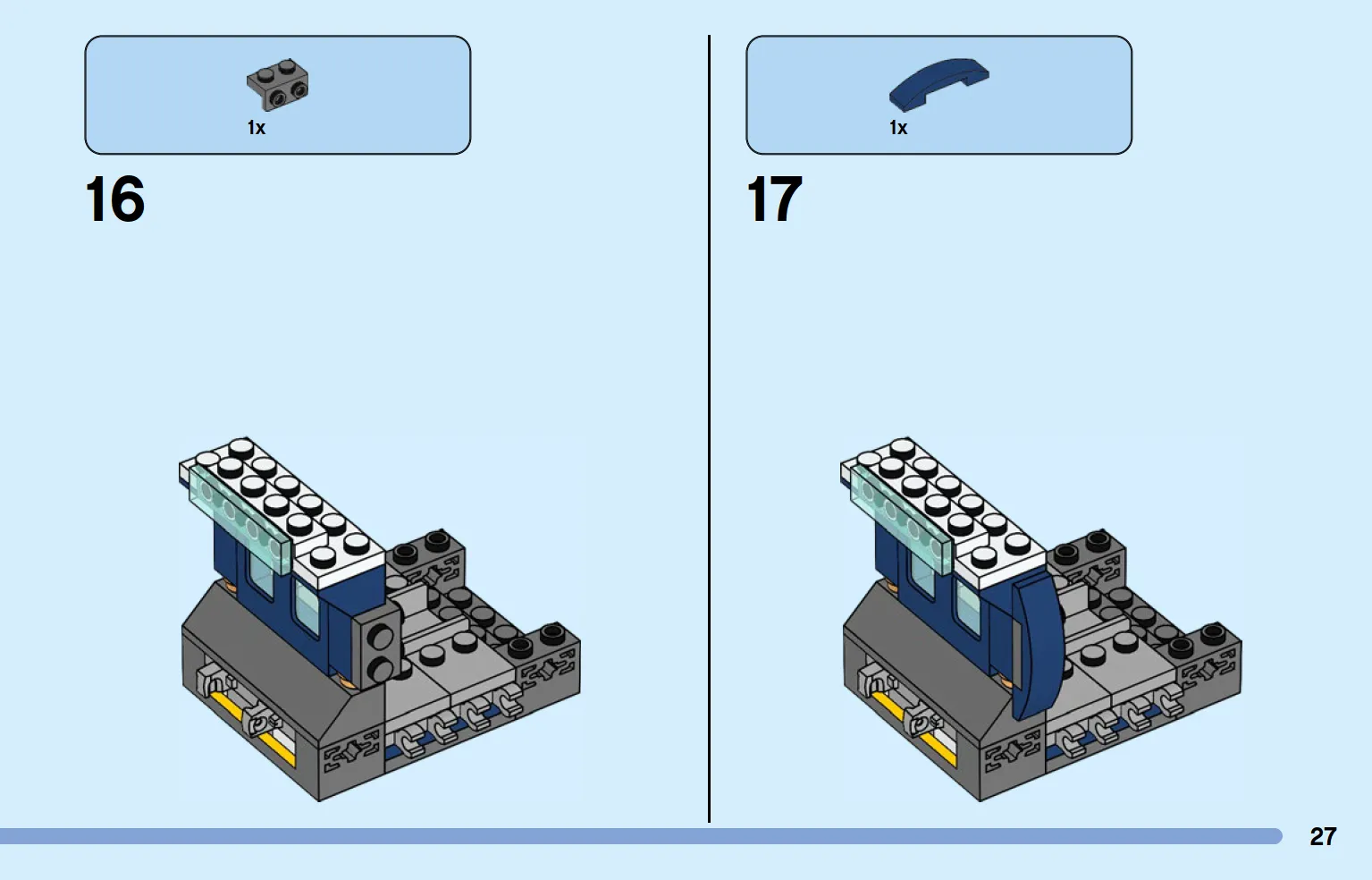 1x

16

1x

17

27