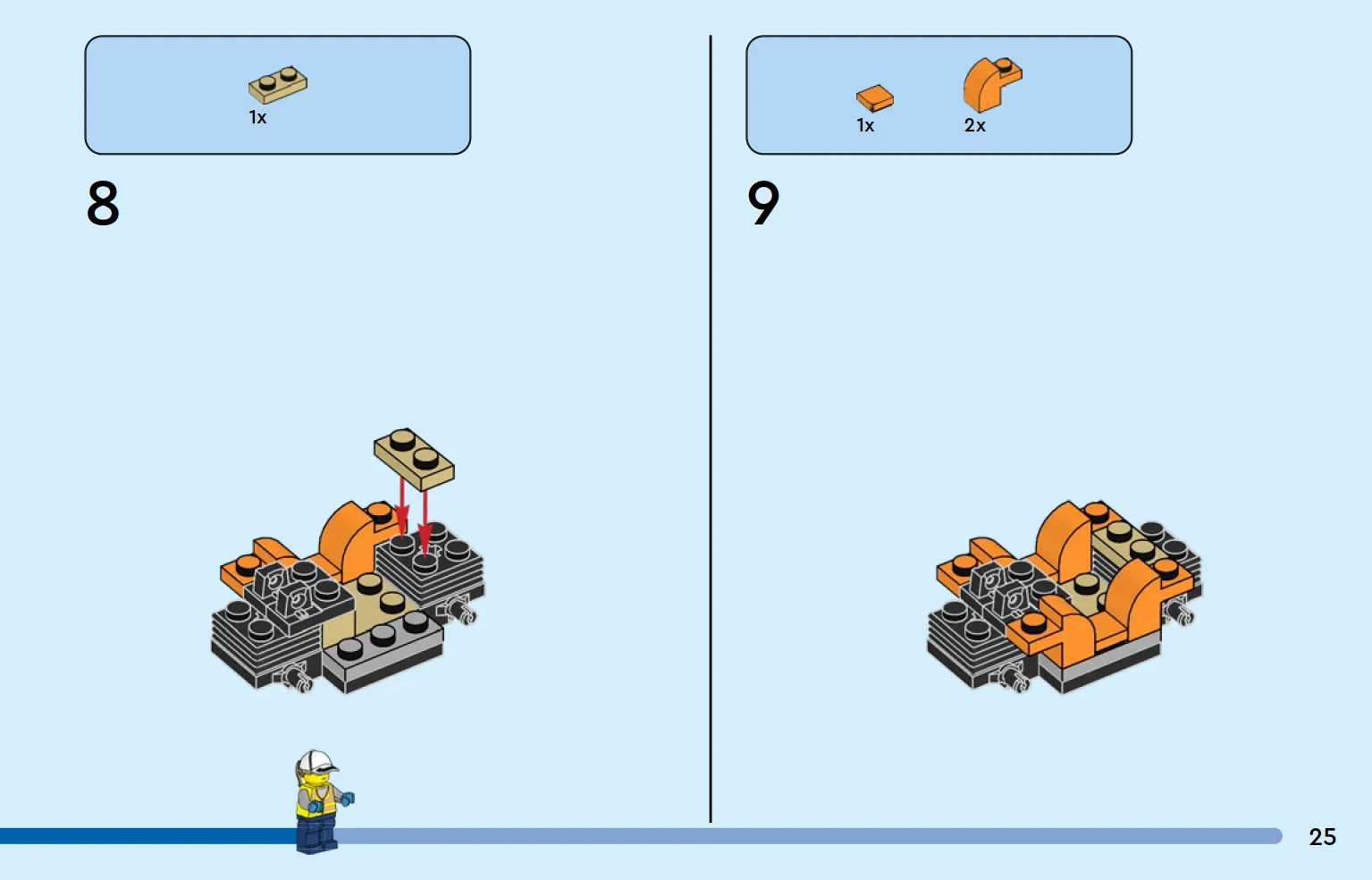 1x

8

1x 2x

9

25