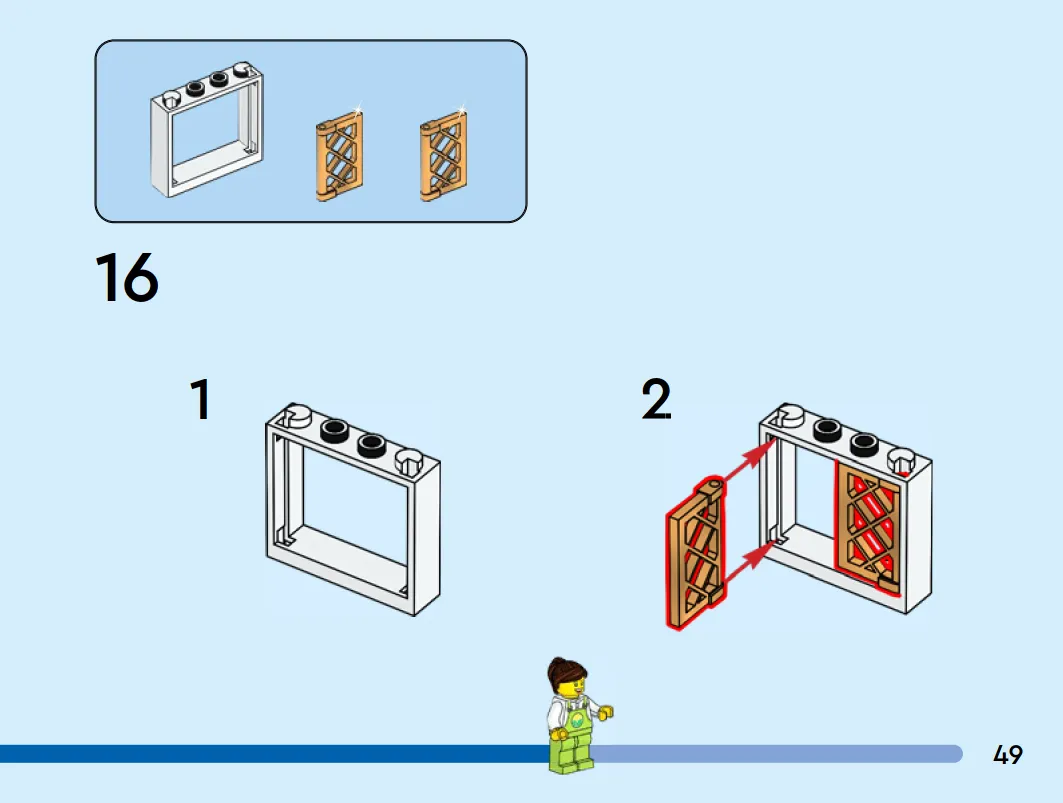 16

1

2

49