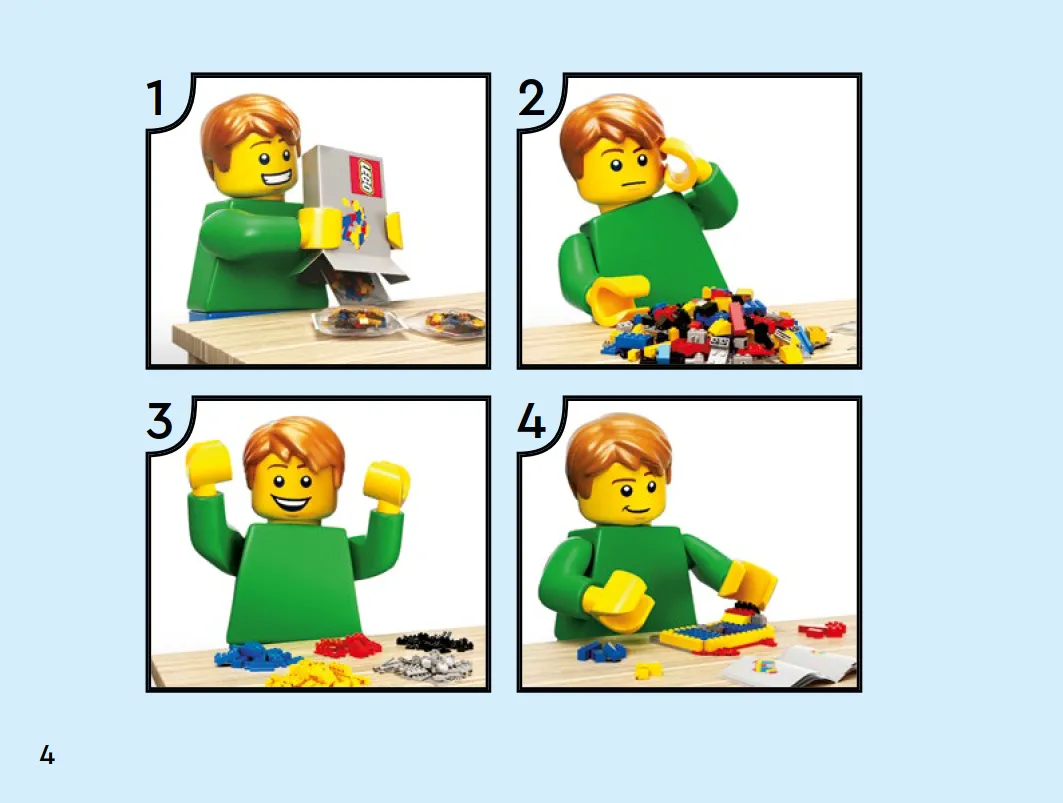 1

LEGO

2

3

4

4