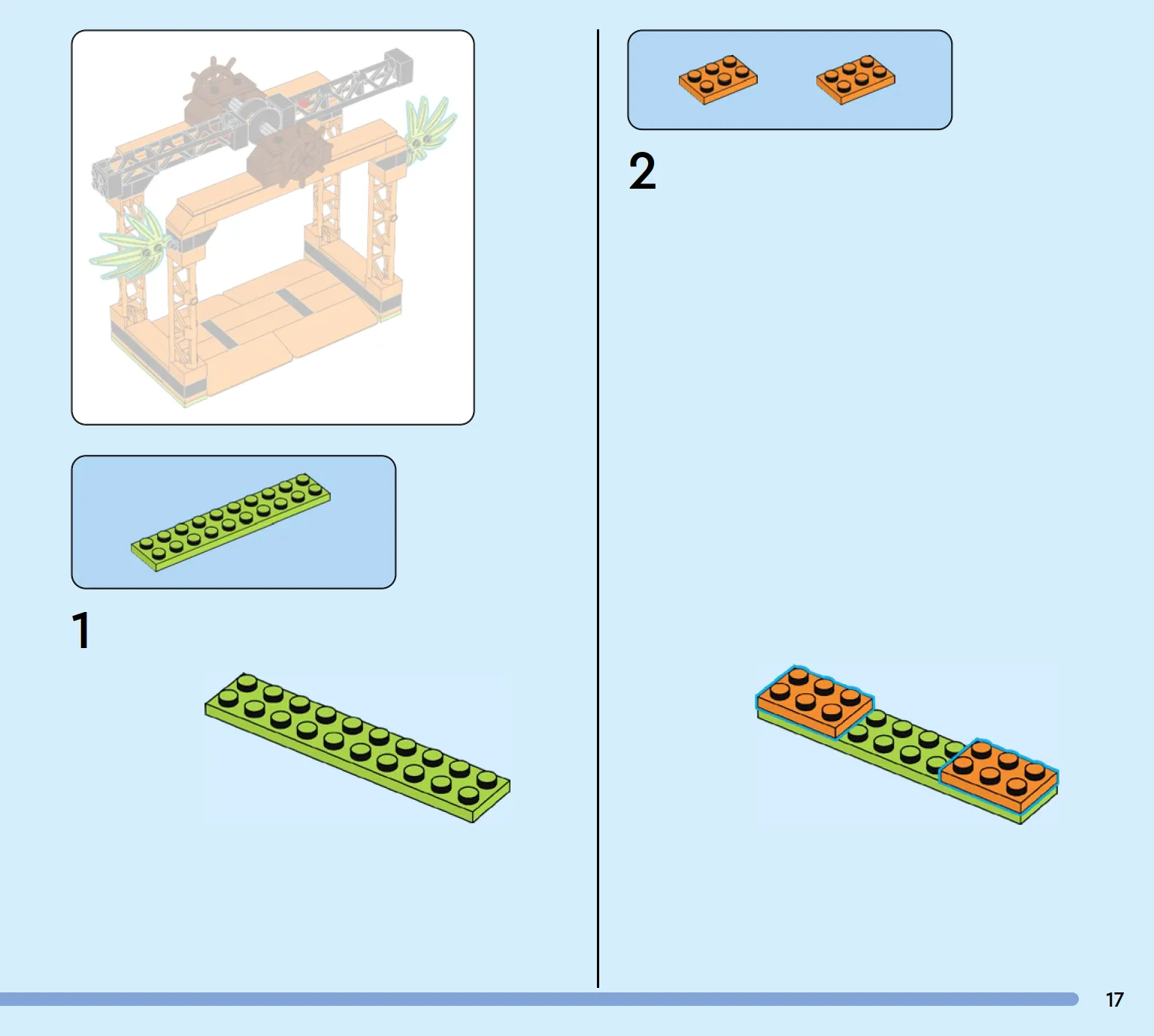 1

2

17