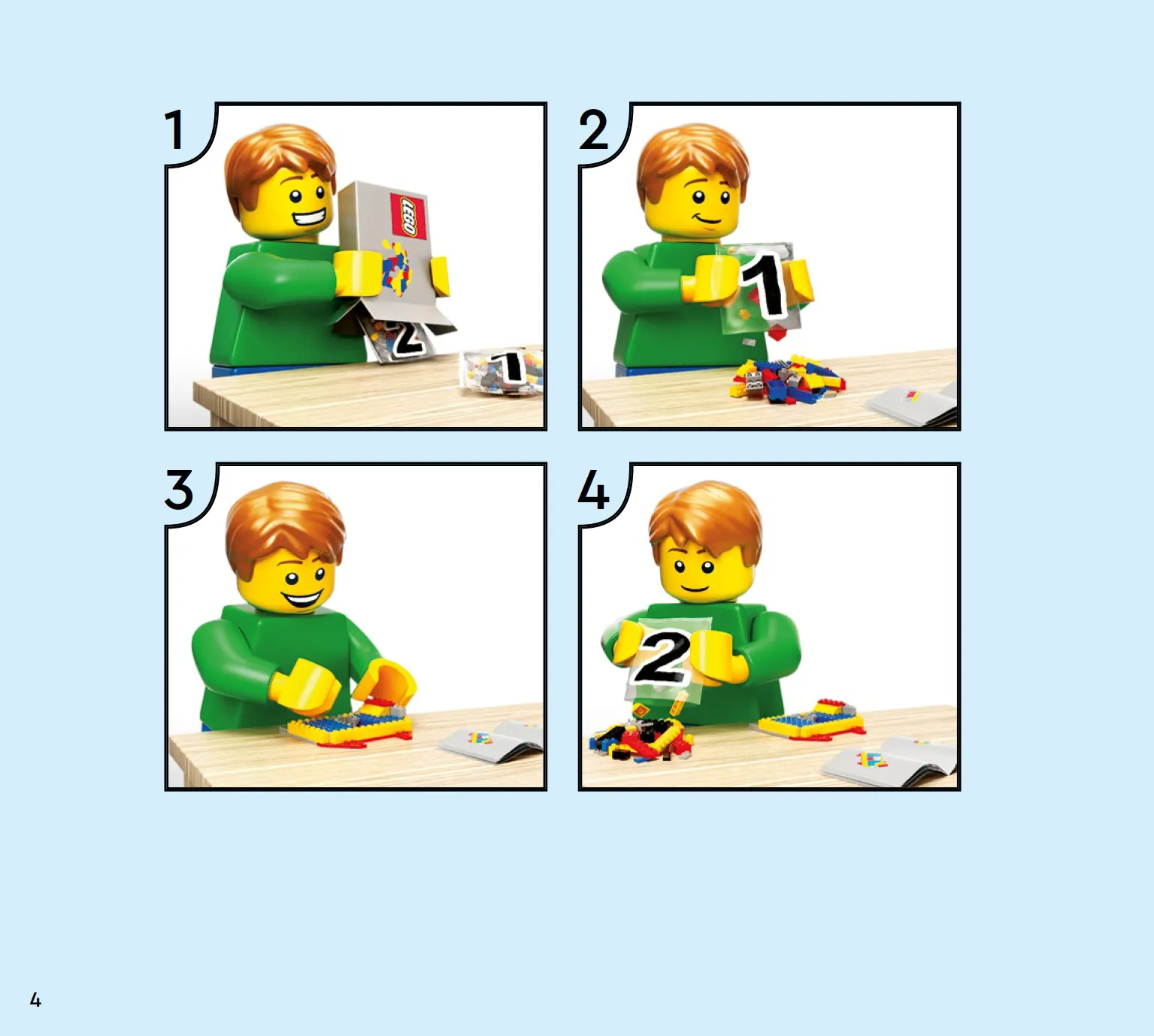 1

LEGO

2

1

2

1

3

4

2

4