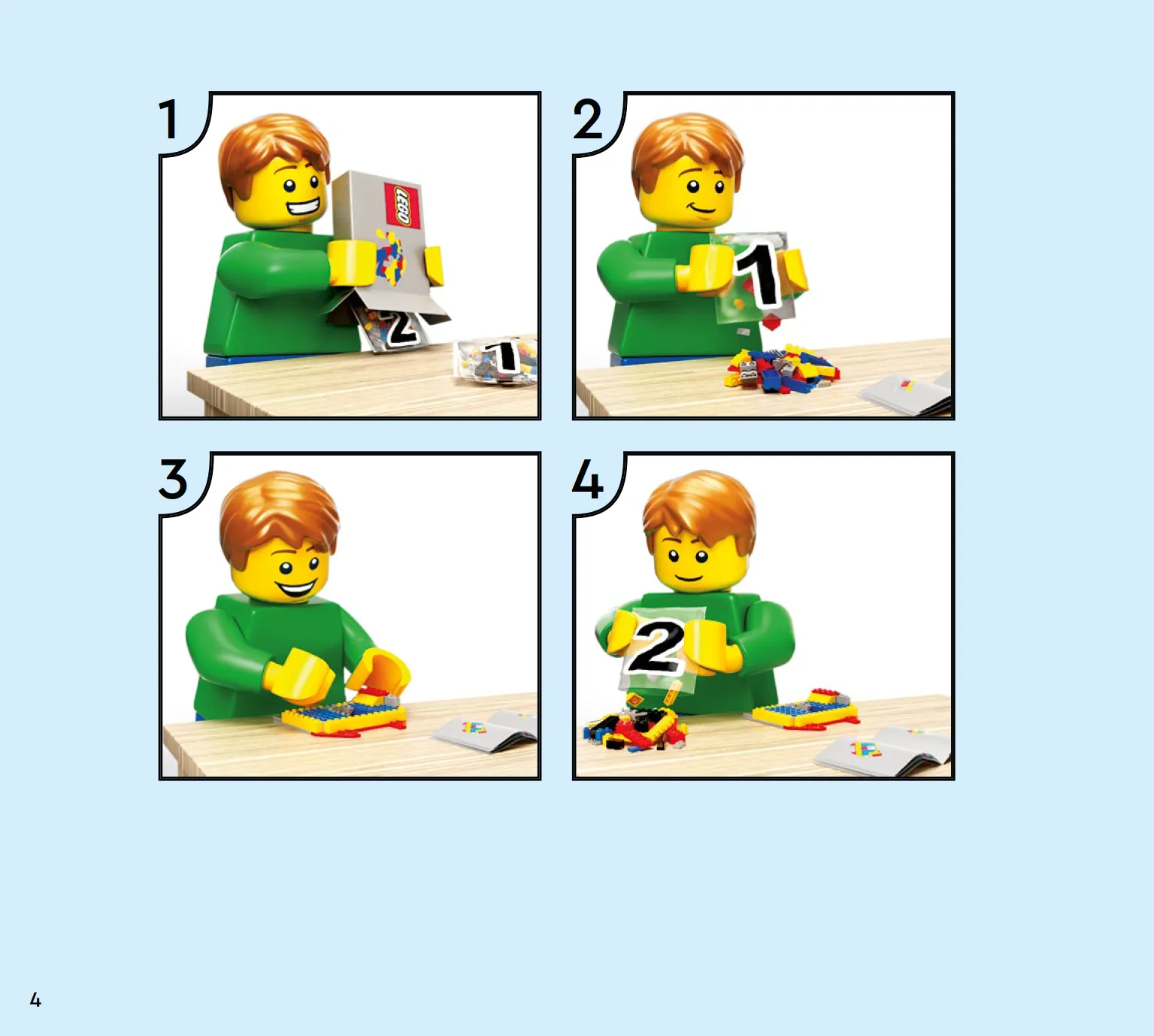 1

LEGO

2

1

2

1

3

4

2

4