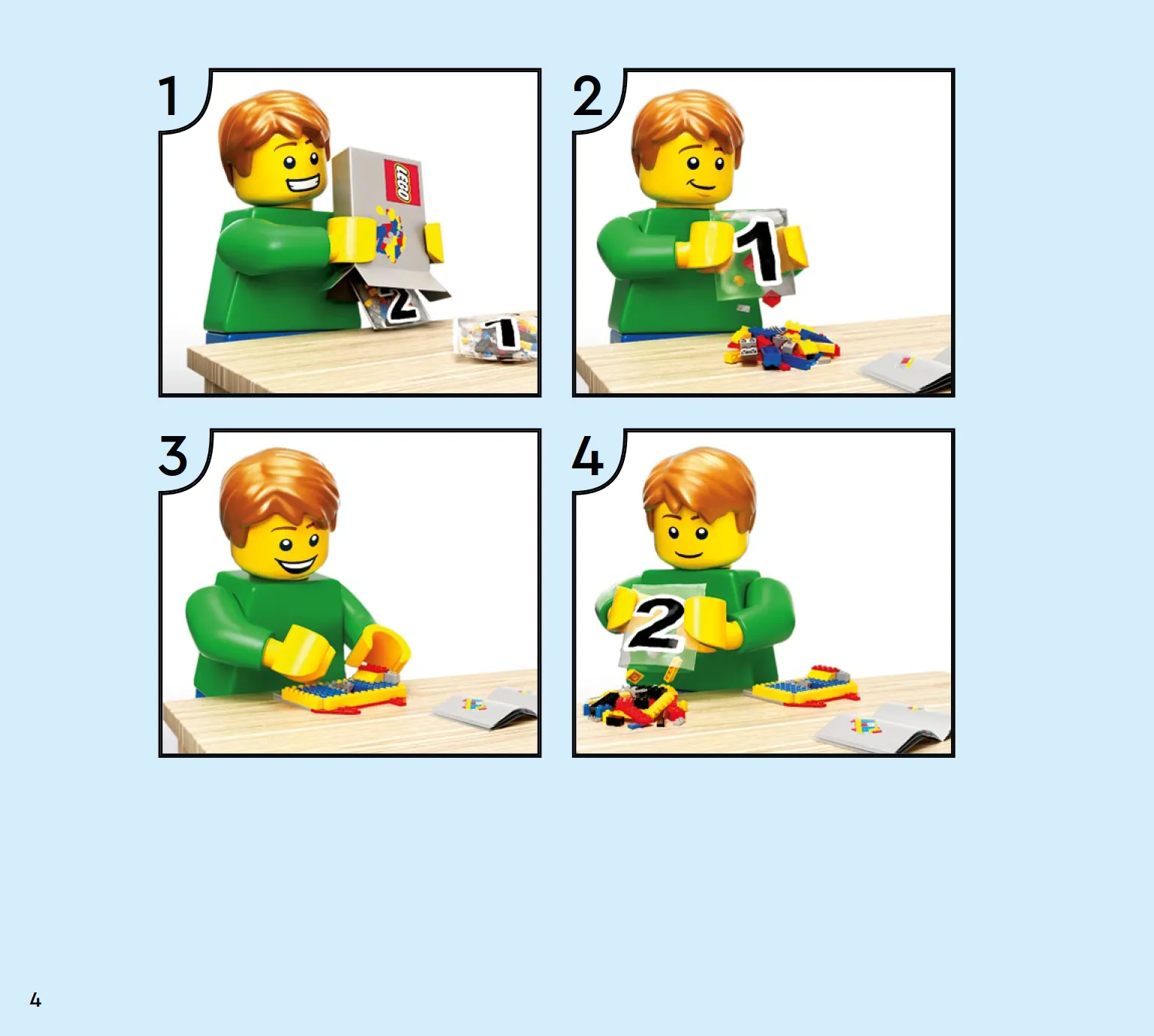 1

LEGO

2

1

2

1

3

4

2

4