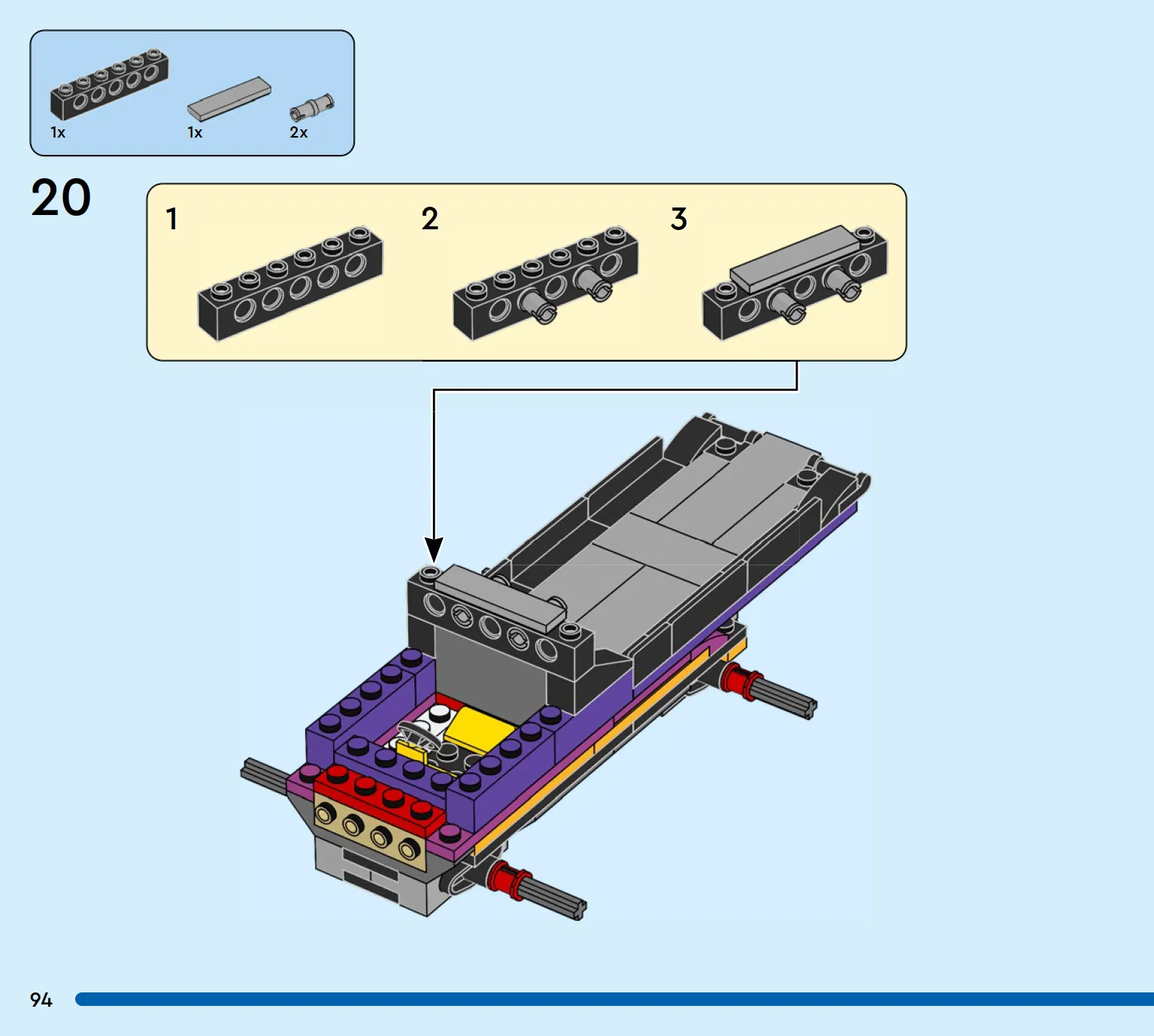 1x 1x 2x

20

1

2

3

94