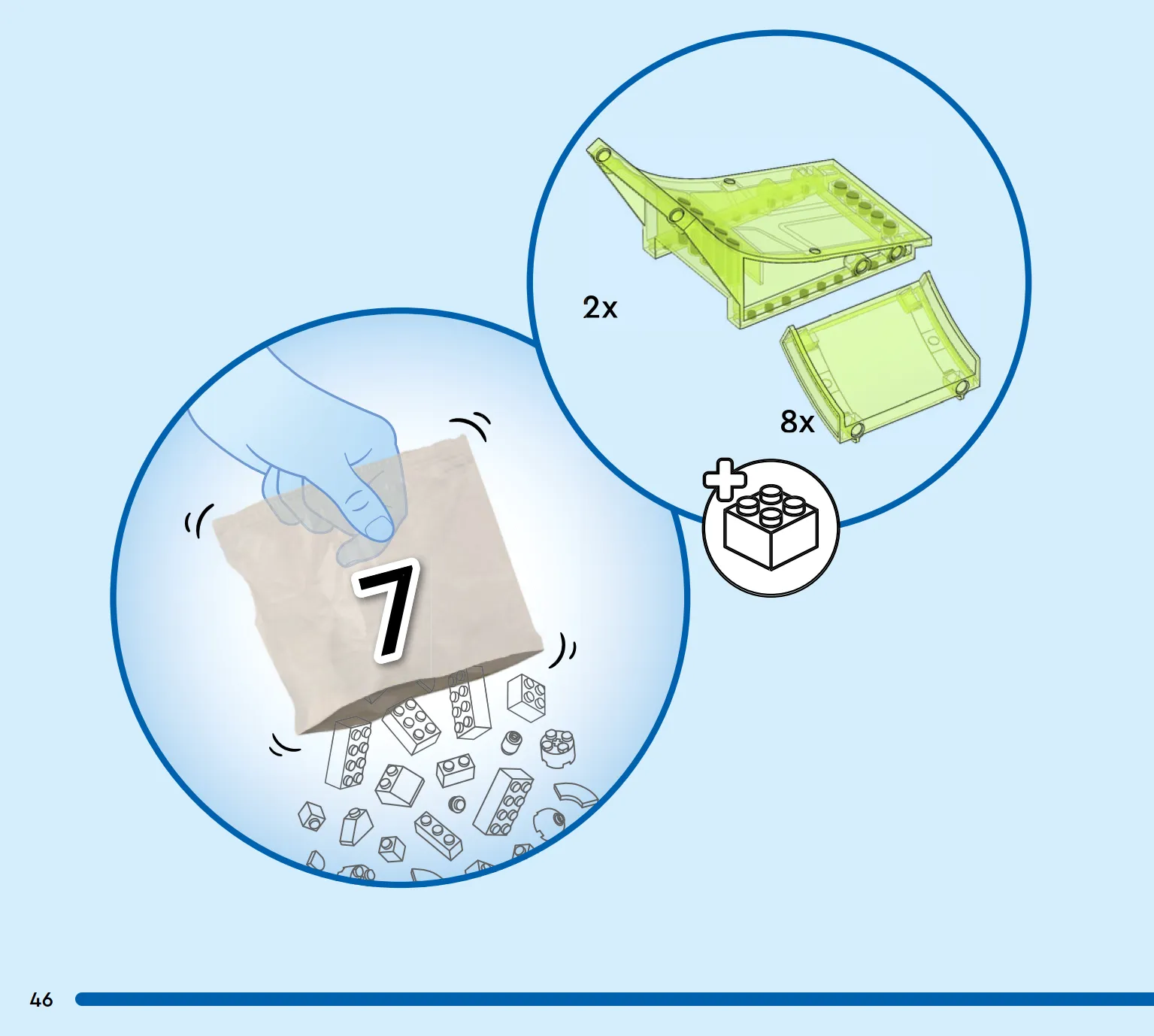 2x

8x

7

46