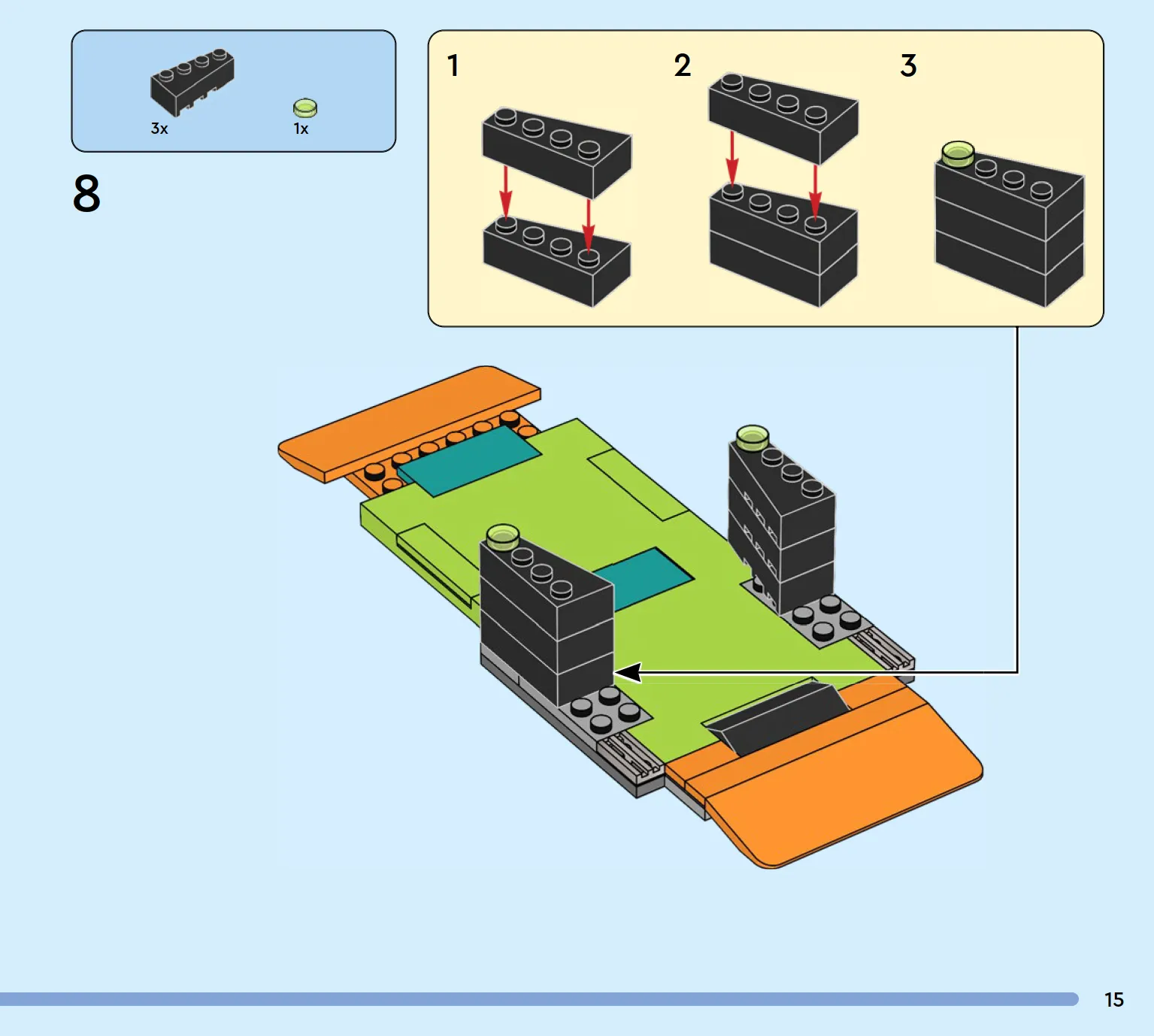 3x

1x

8

1

2

3

15