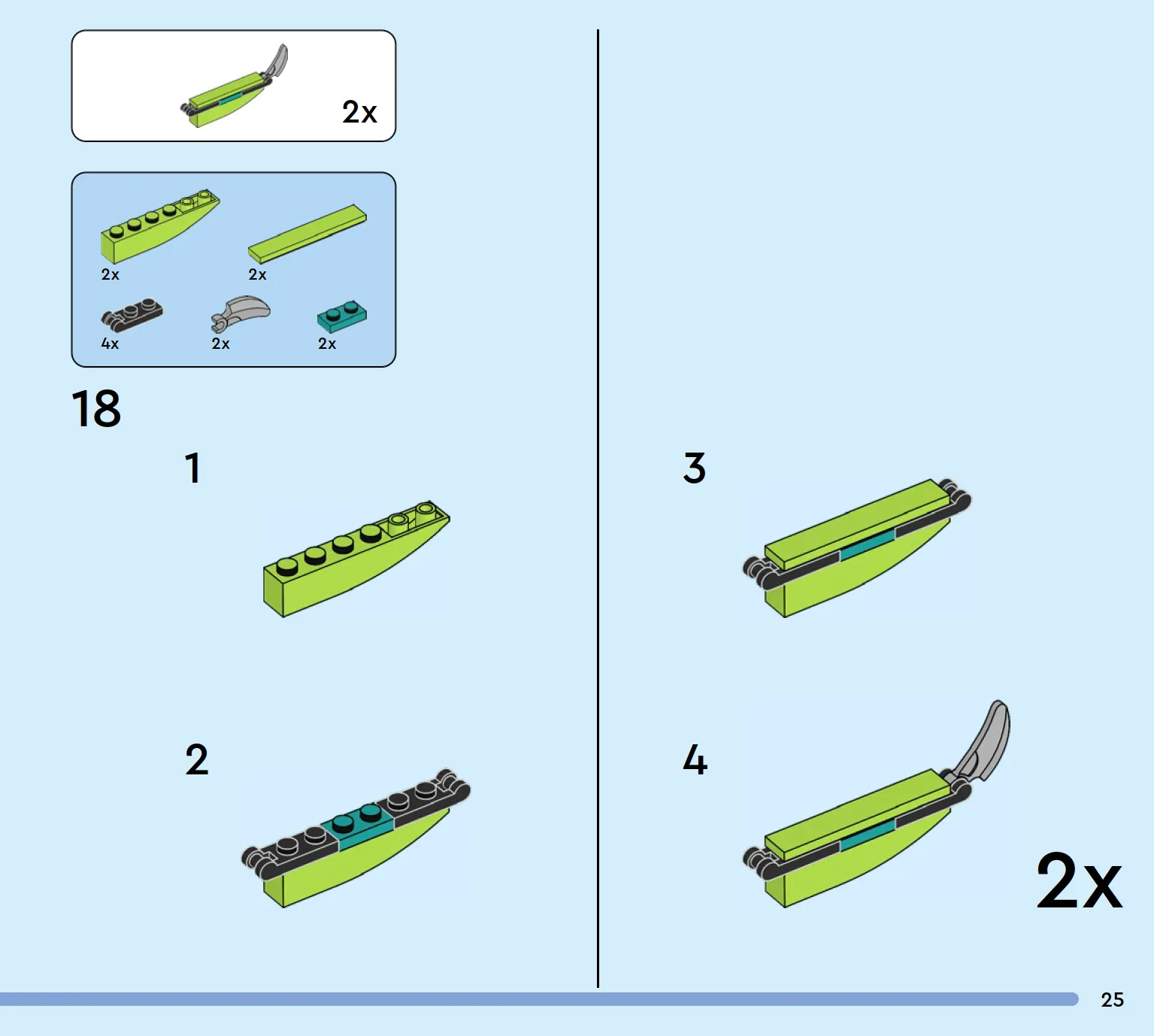 2x

2x
2x
4x
2x
2x

18

1

2

3

4

2x

25