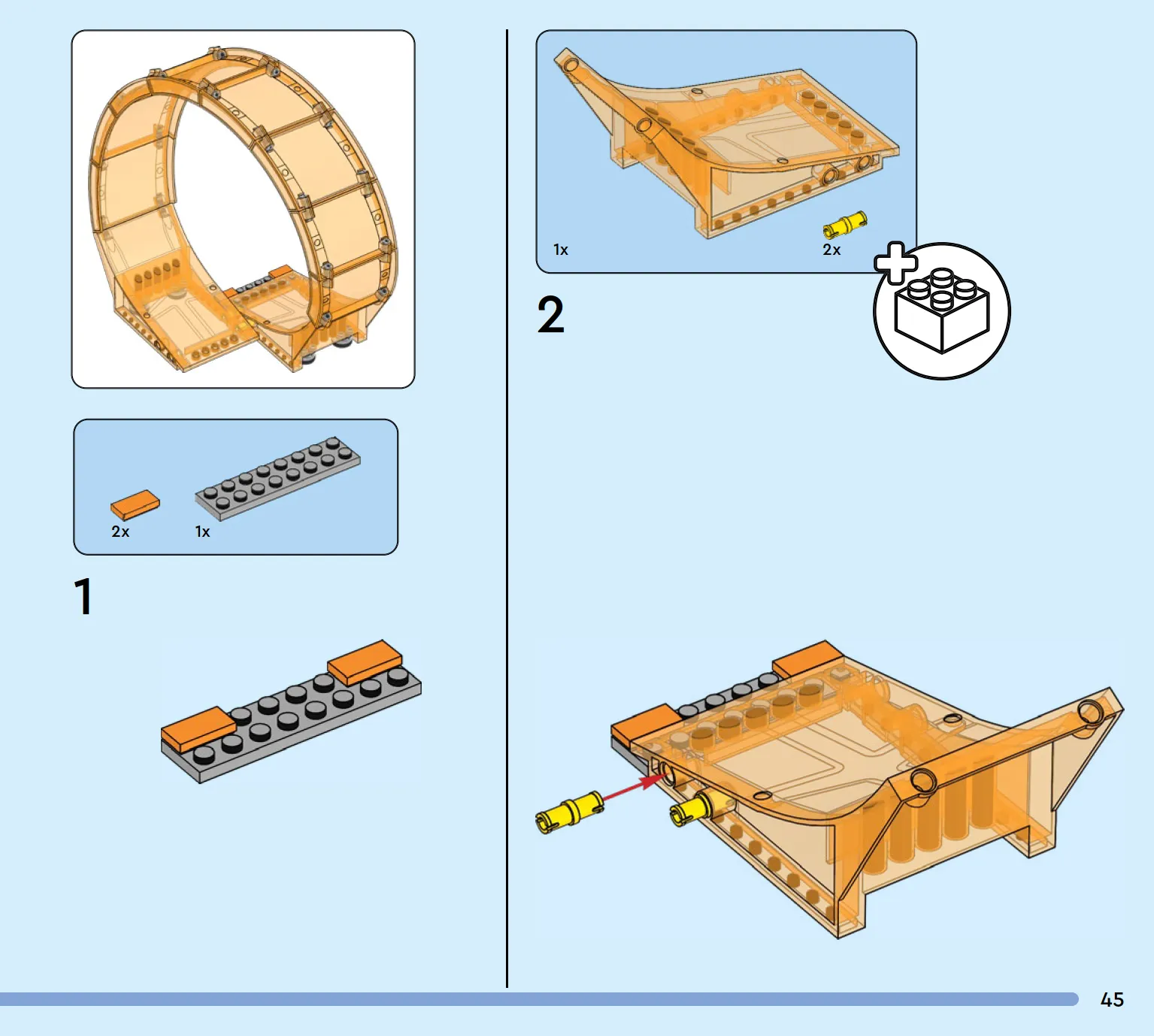 2x
1x

1

1x
2x

2

45