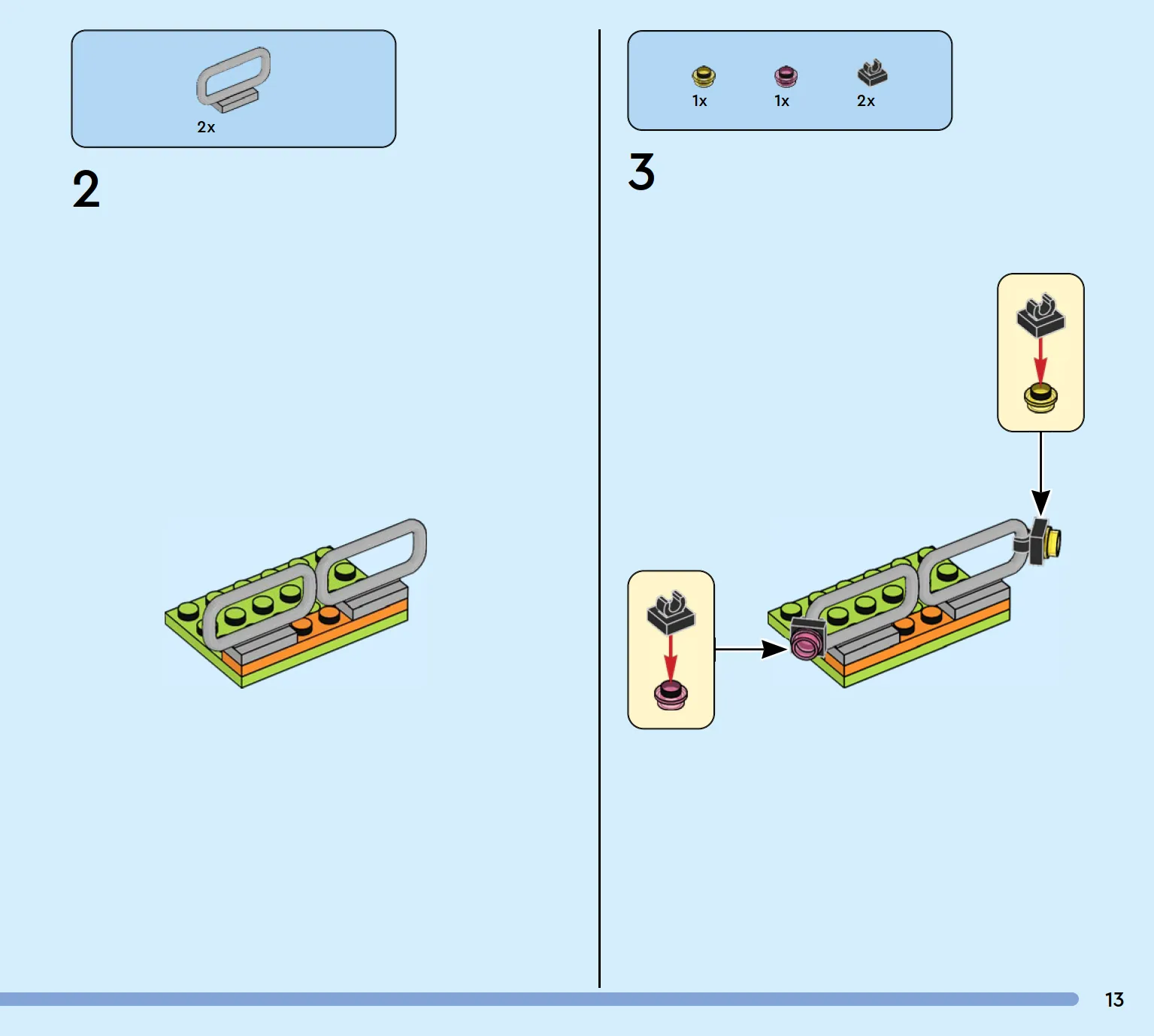 2x

2

1x 1x 2x

3

13