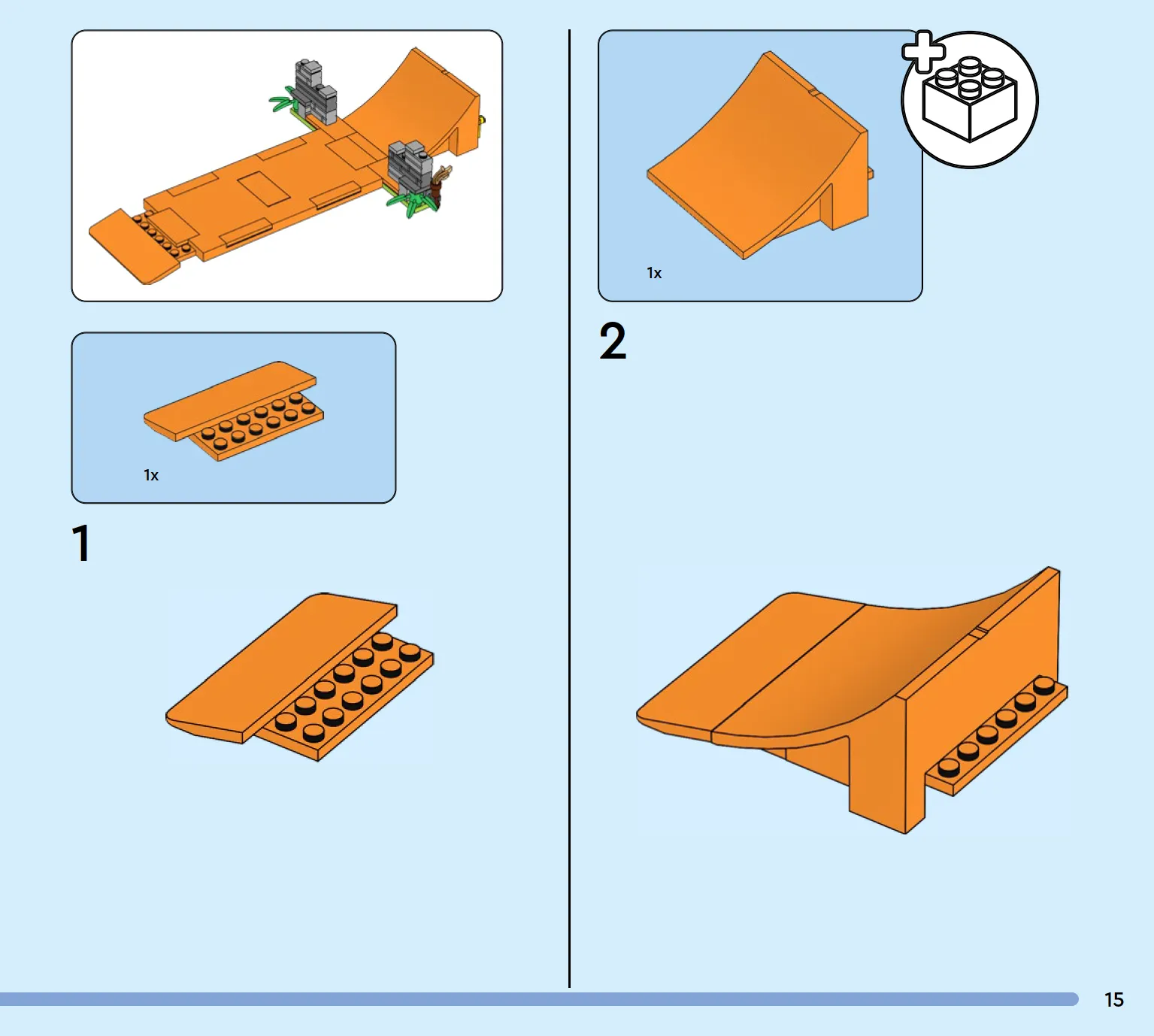 1x

1

1x

2

15