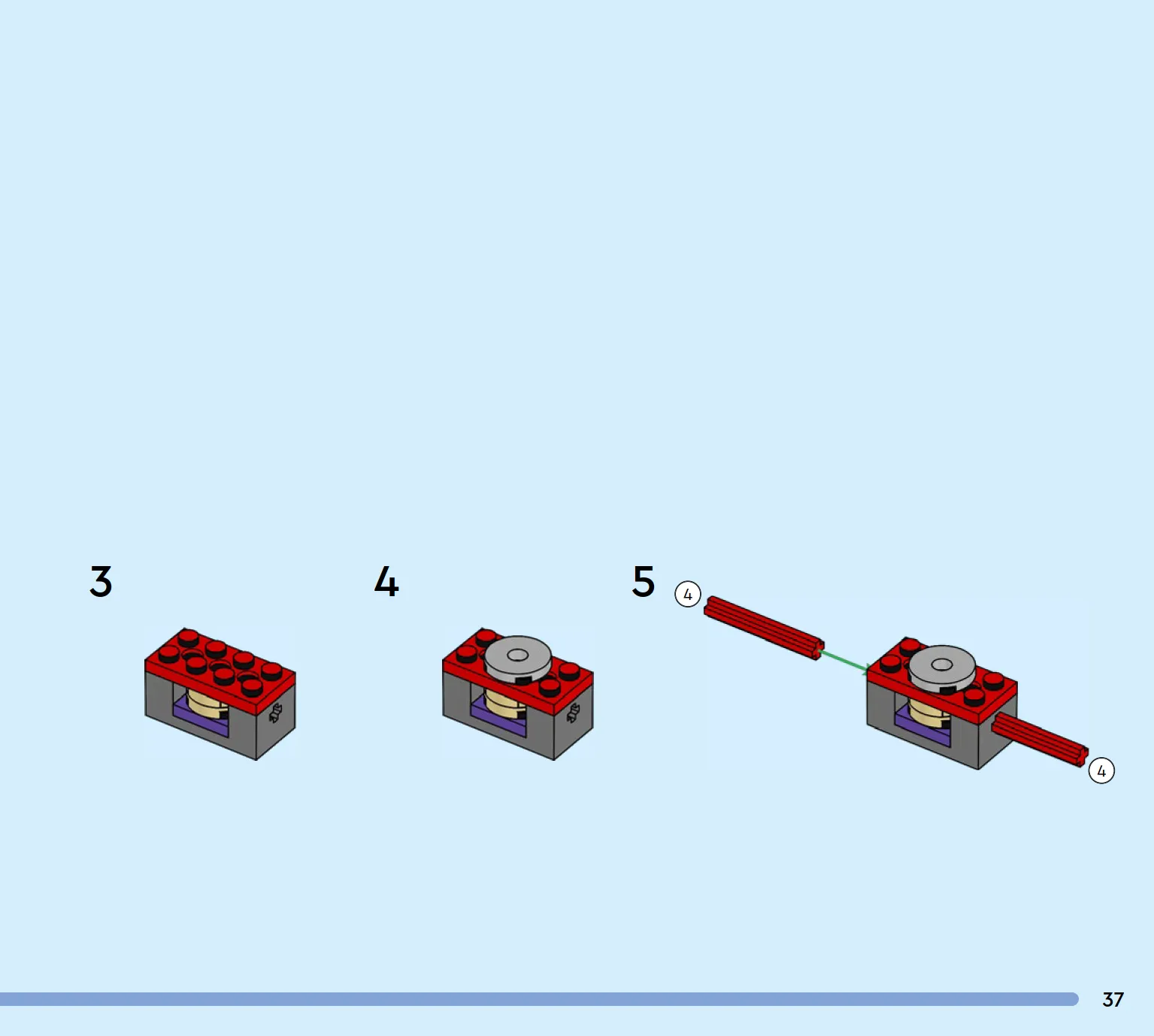 3

4

5

4

4

37