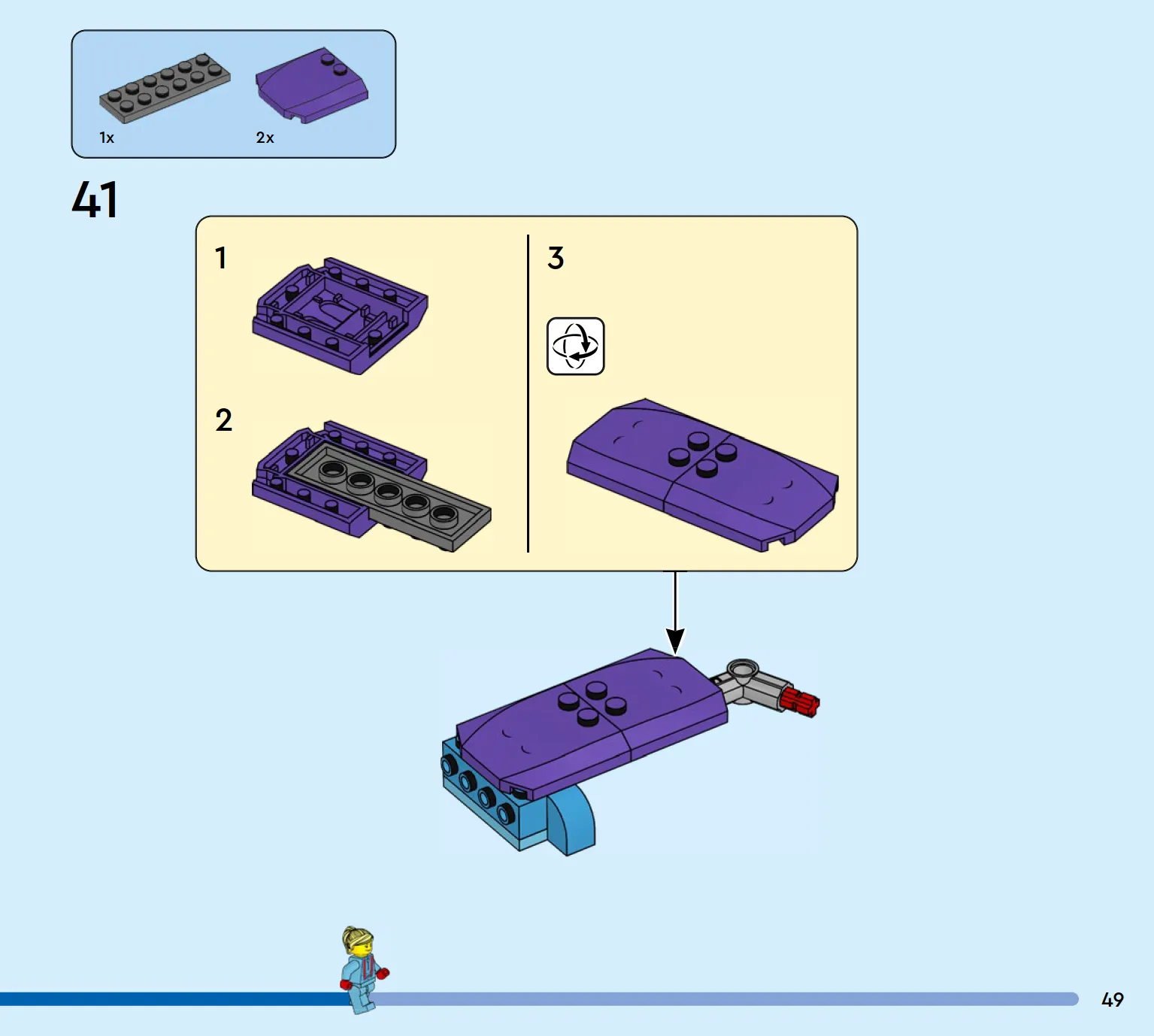 1x
2x

41

1

2

3

49