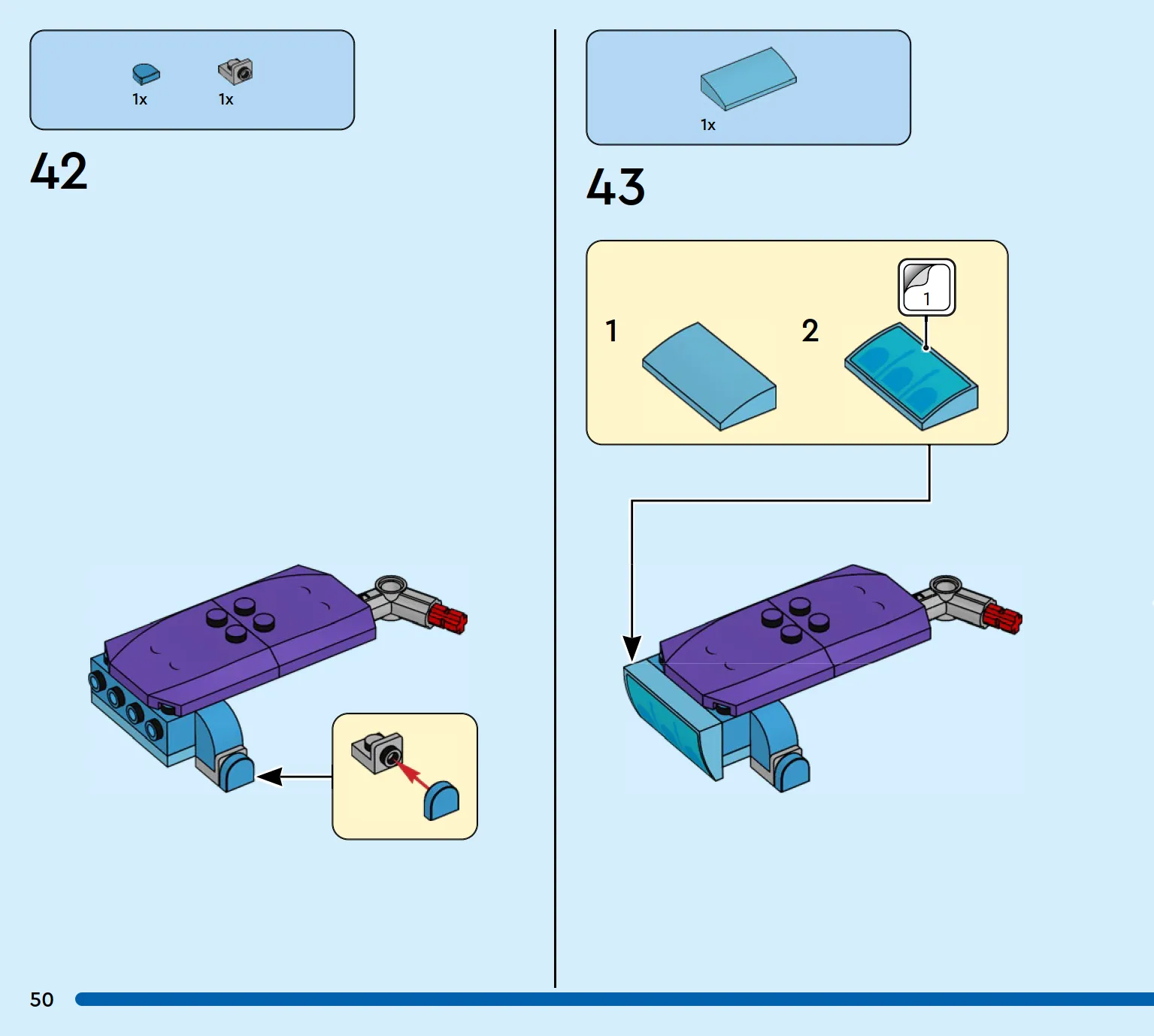 1x 1x

42

1x

43

1

2

1

50