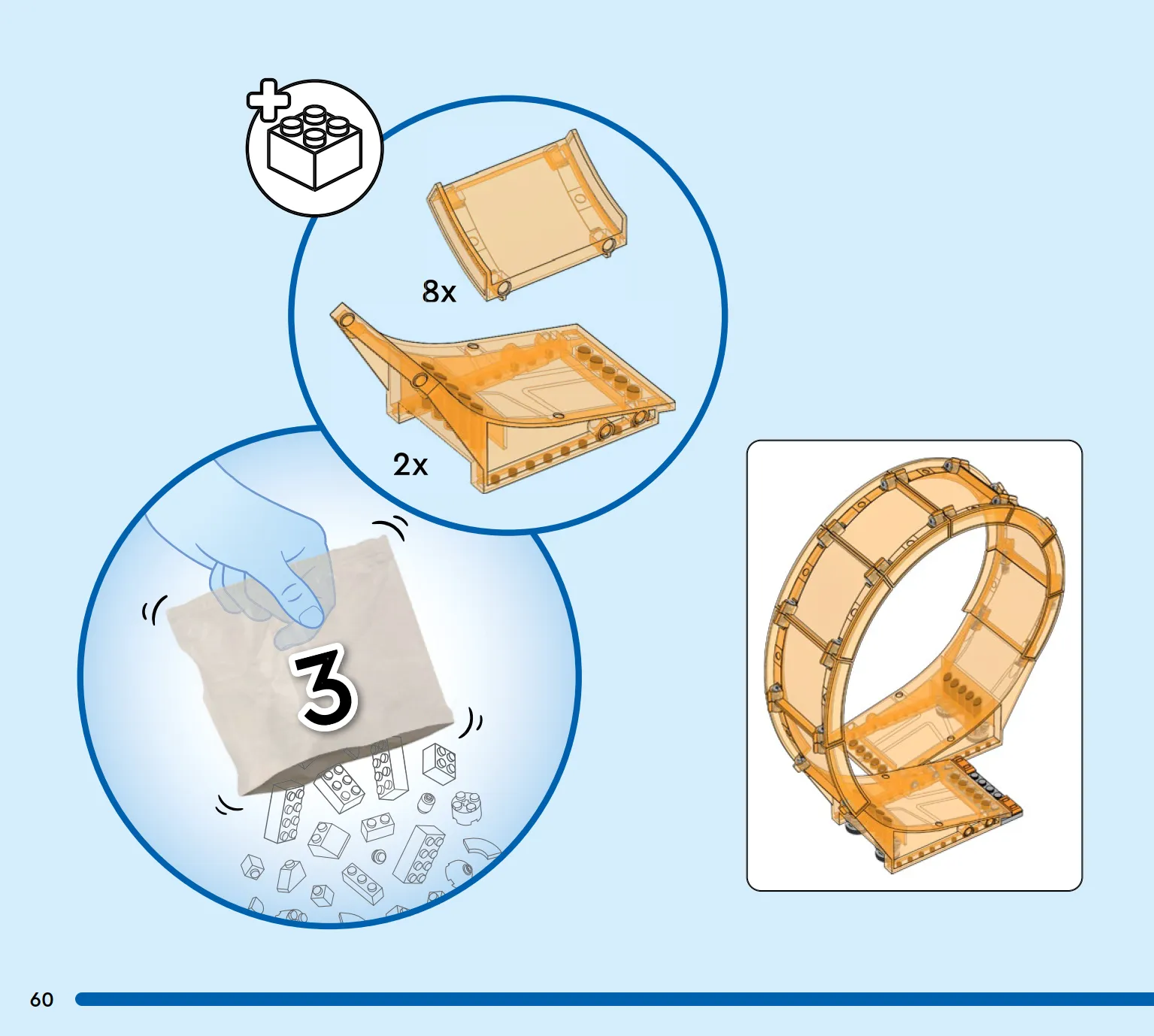 8x

2x

3

60