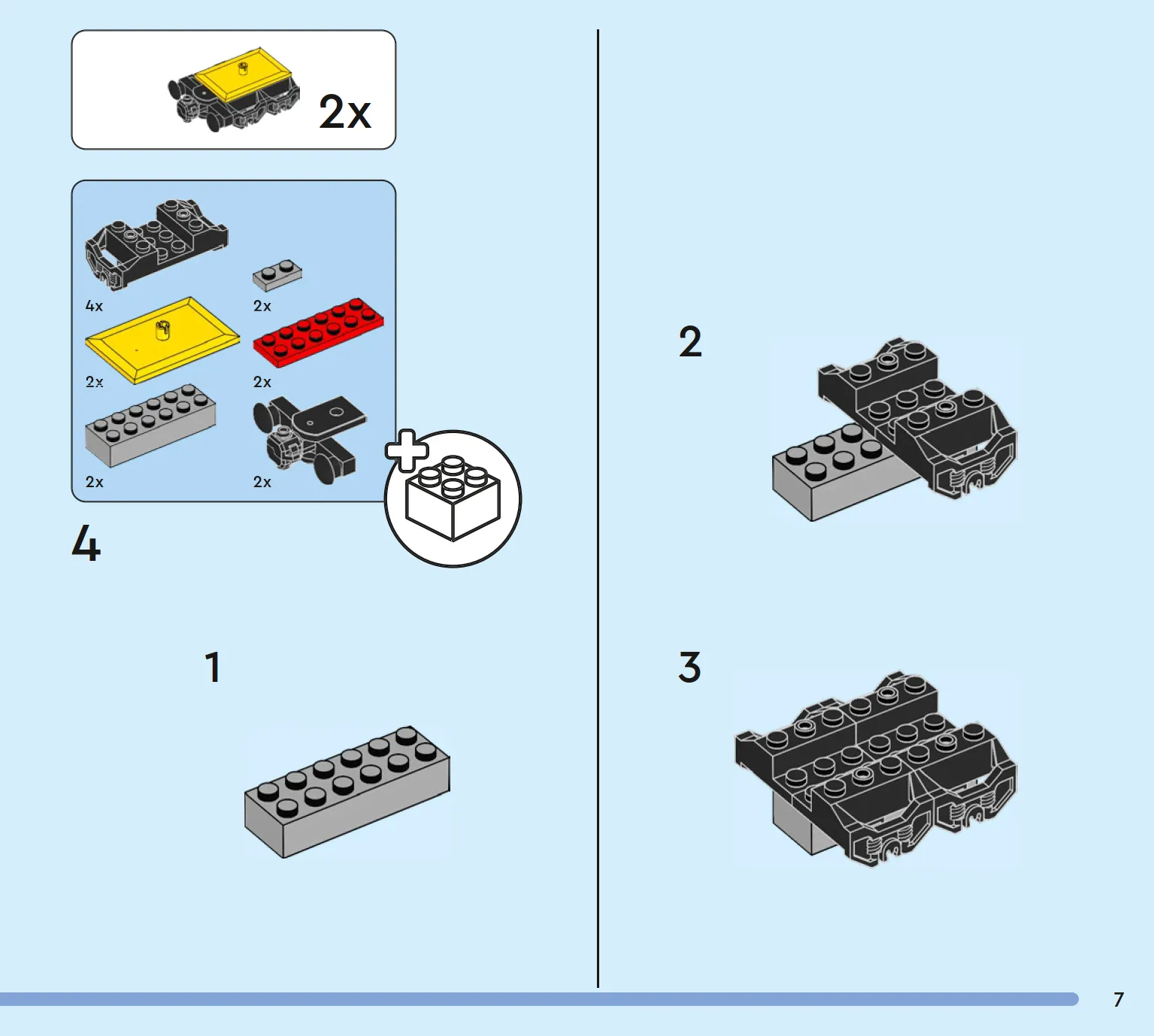 2x

4x
2x
2x
2x
2x
2x

4

1

2

3

7