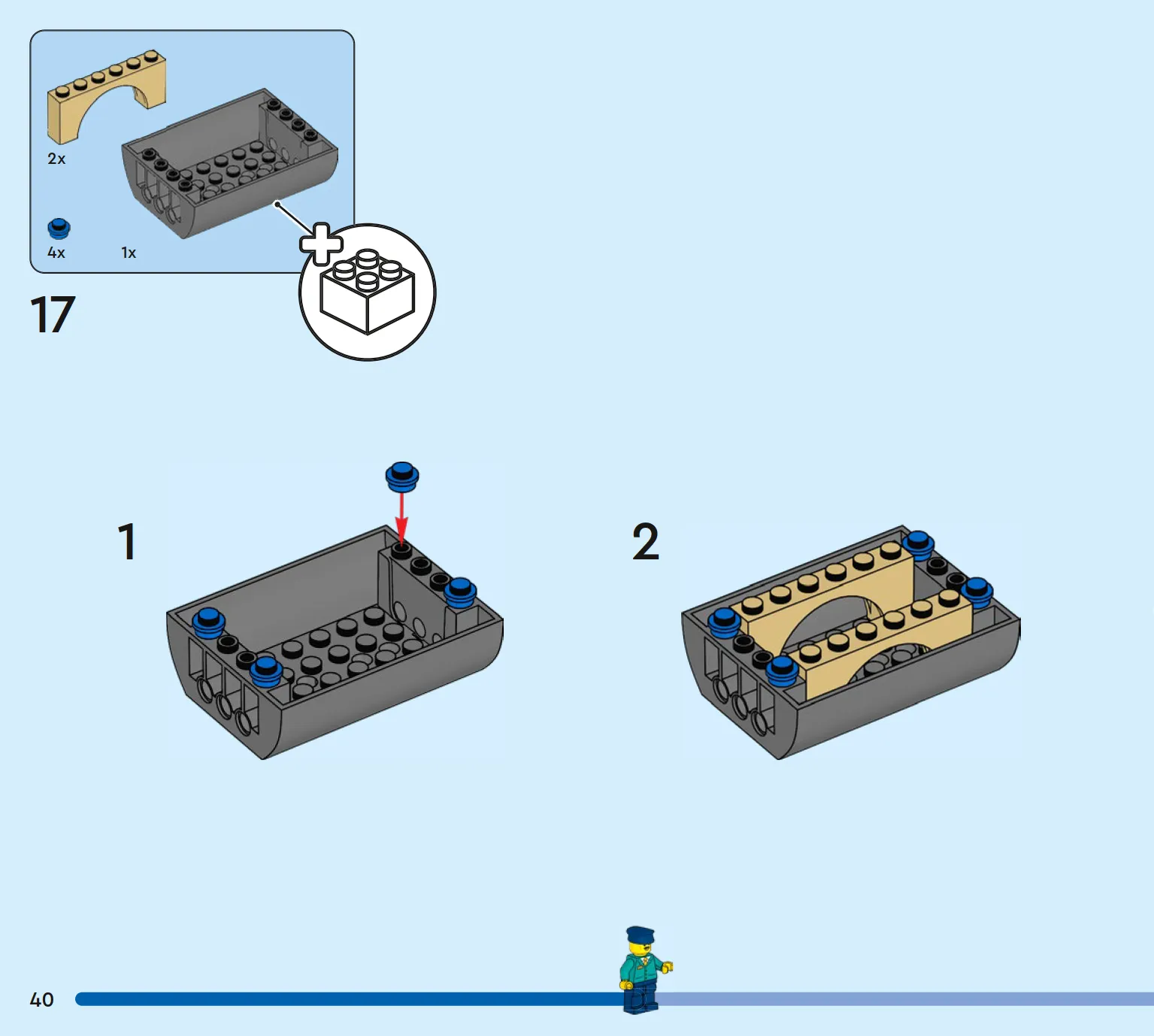 2x

4x

1x

17

1

2

40