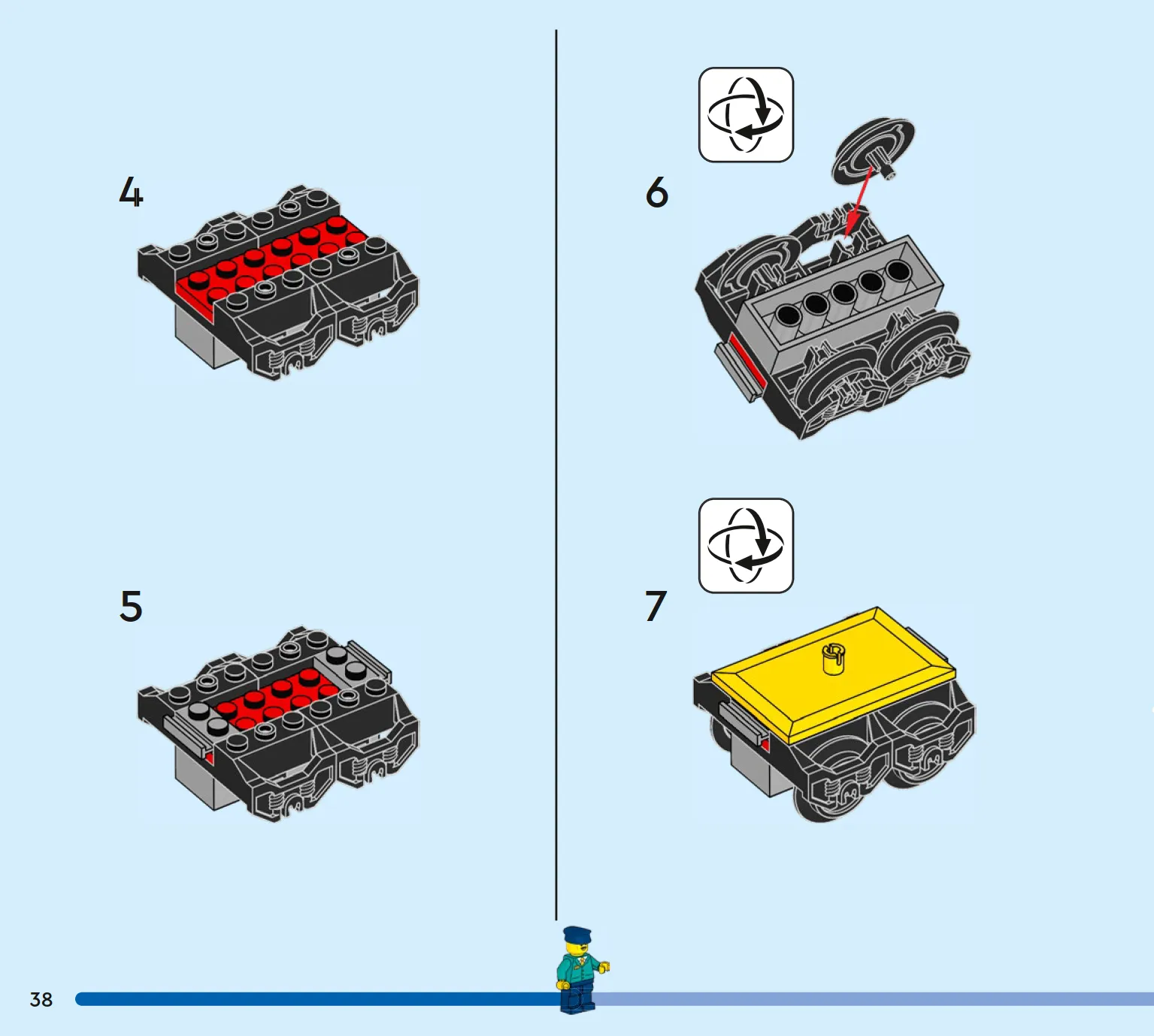 4

5

6

7

38