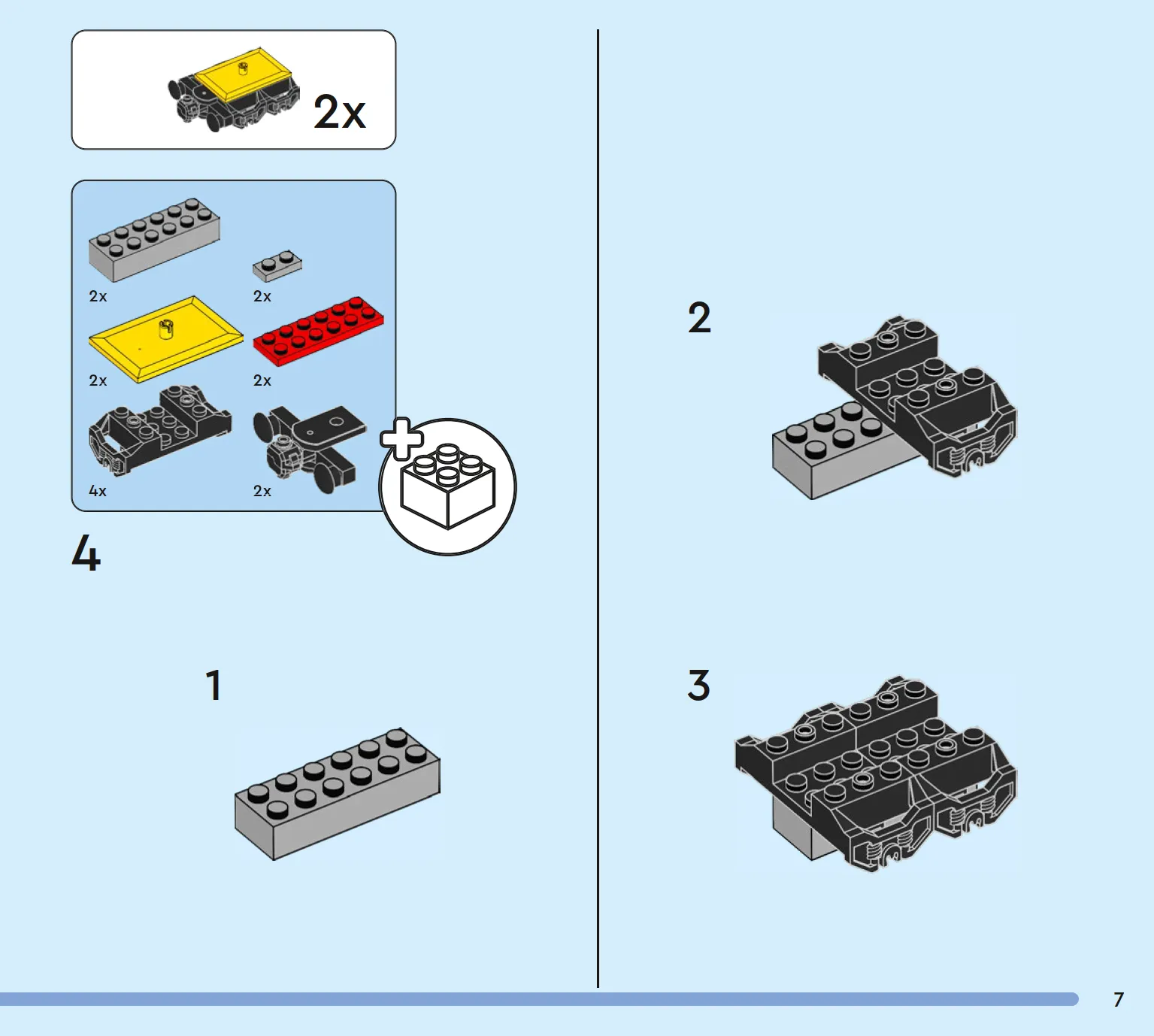 2x

2x
2x
2x
2x
4x
2x

4

1

2

3

7