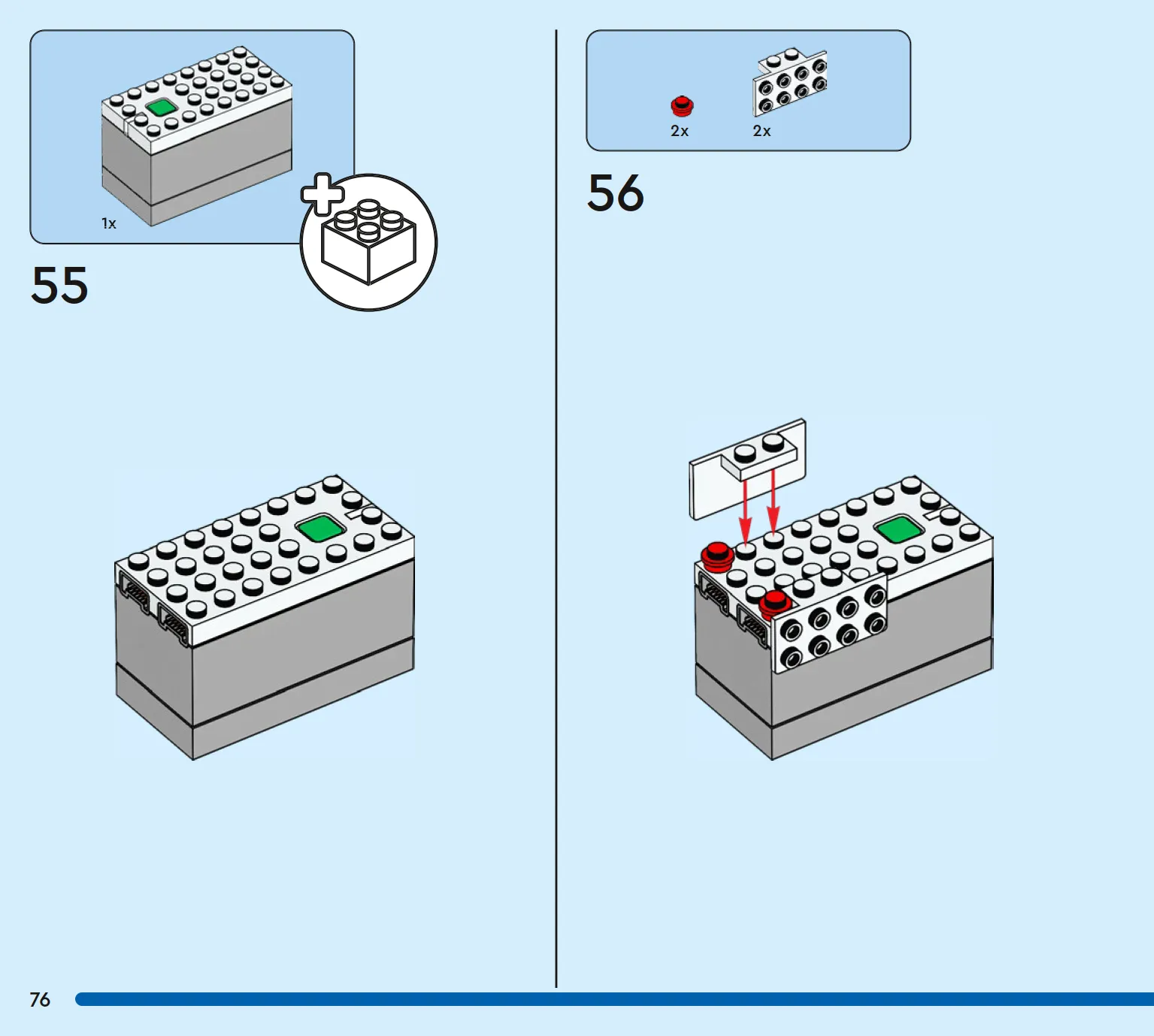 1x

55

2x 2x

56

76