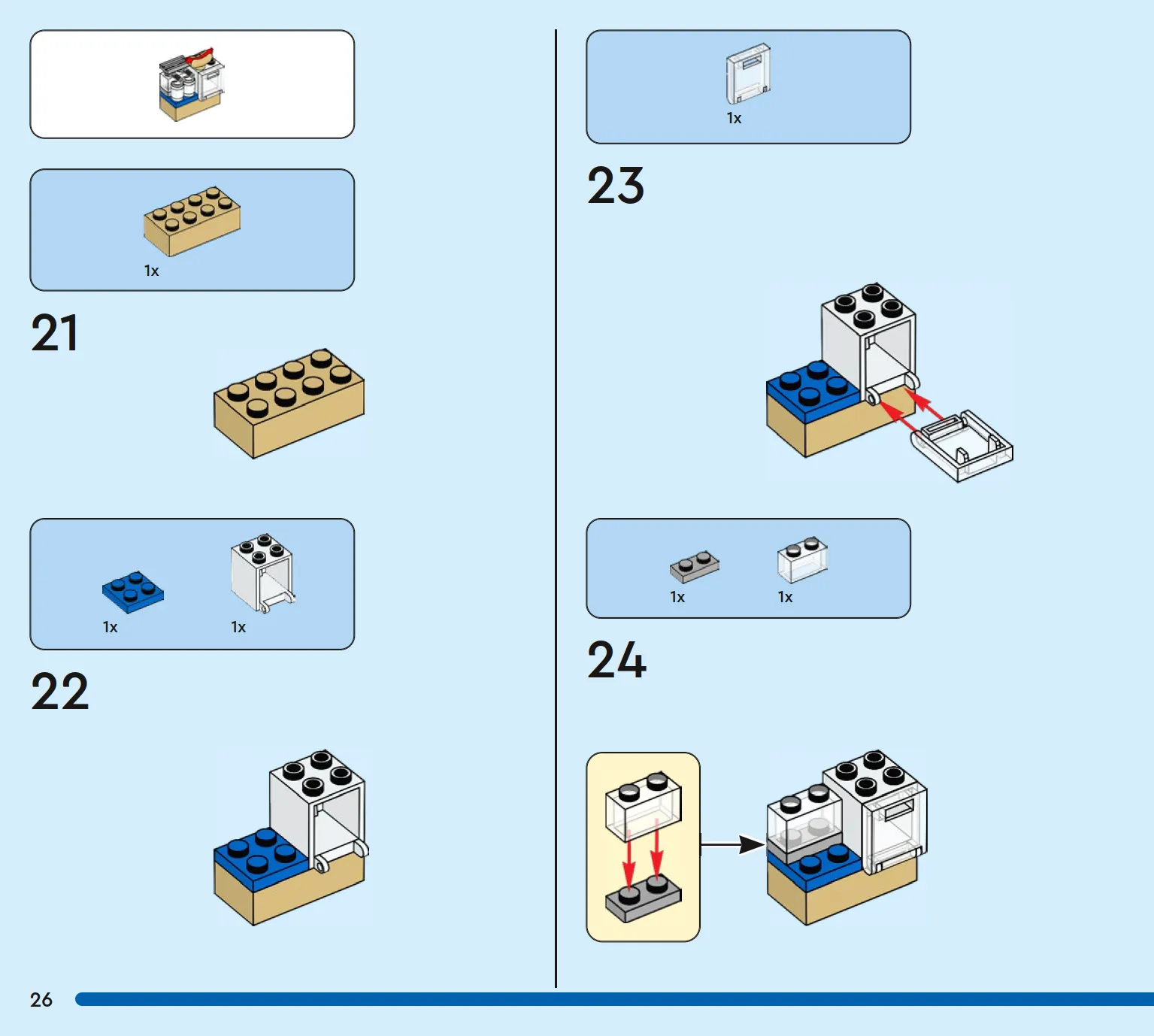 1x

21

1x

1x

22

1x

23

1x

1x

24

26