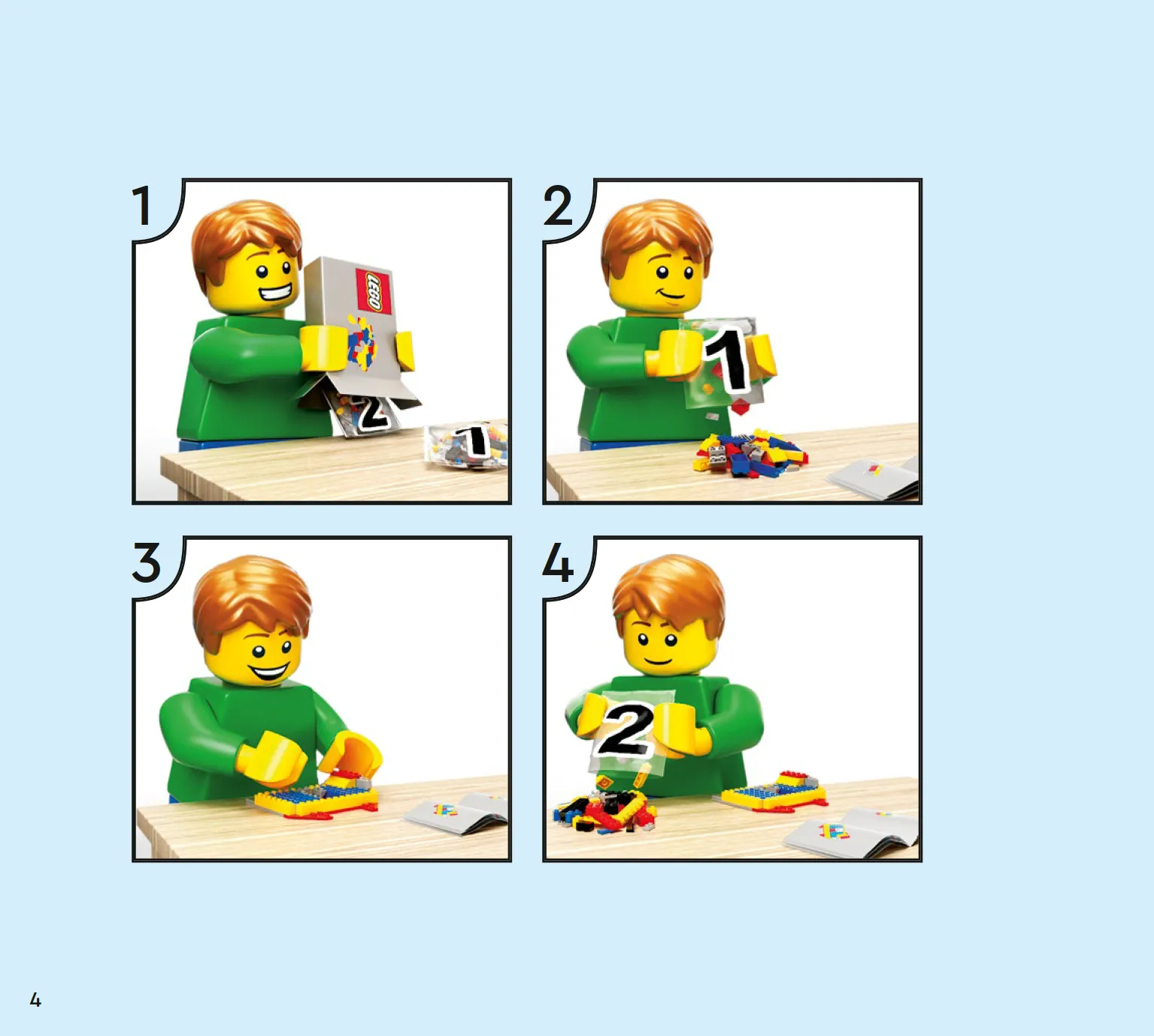 1

LEGO

2

1

2

1

3

4

2

4