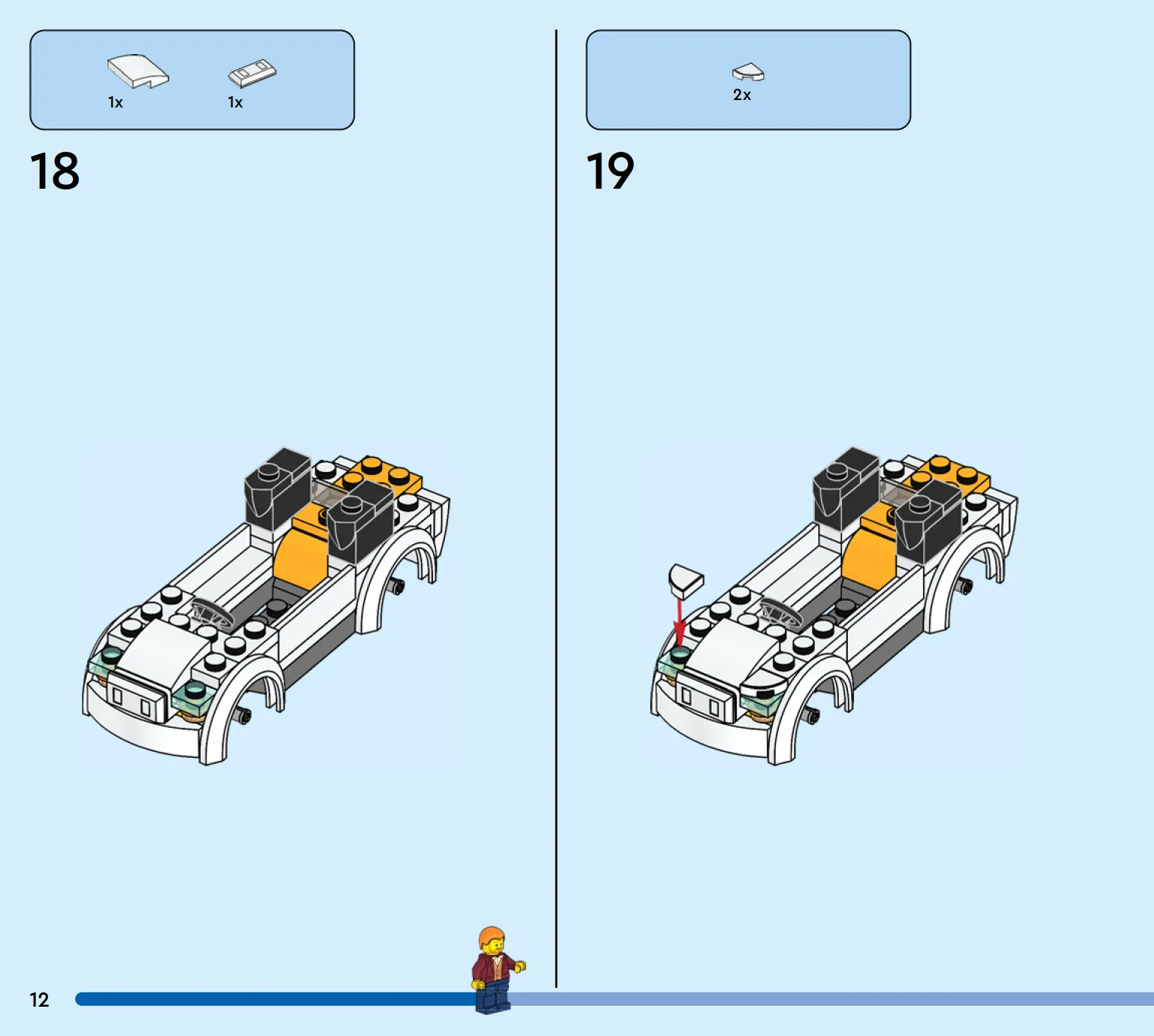 1x
1x

18

2x

19

12