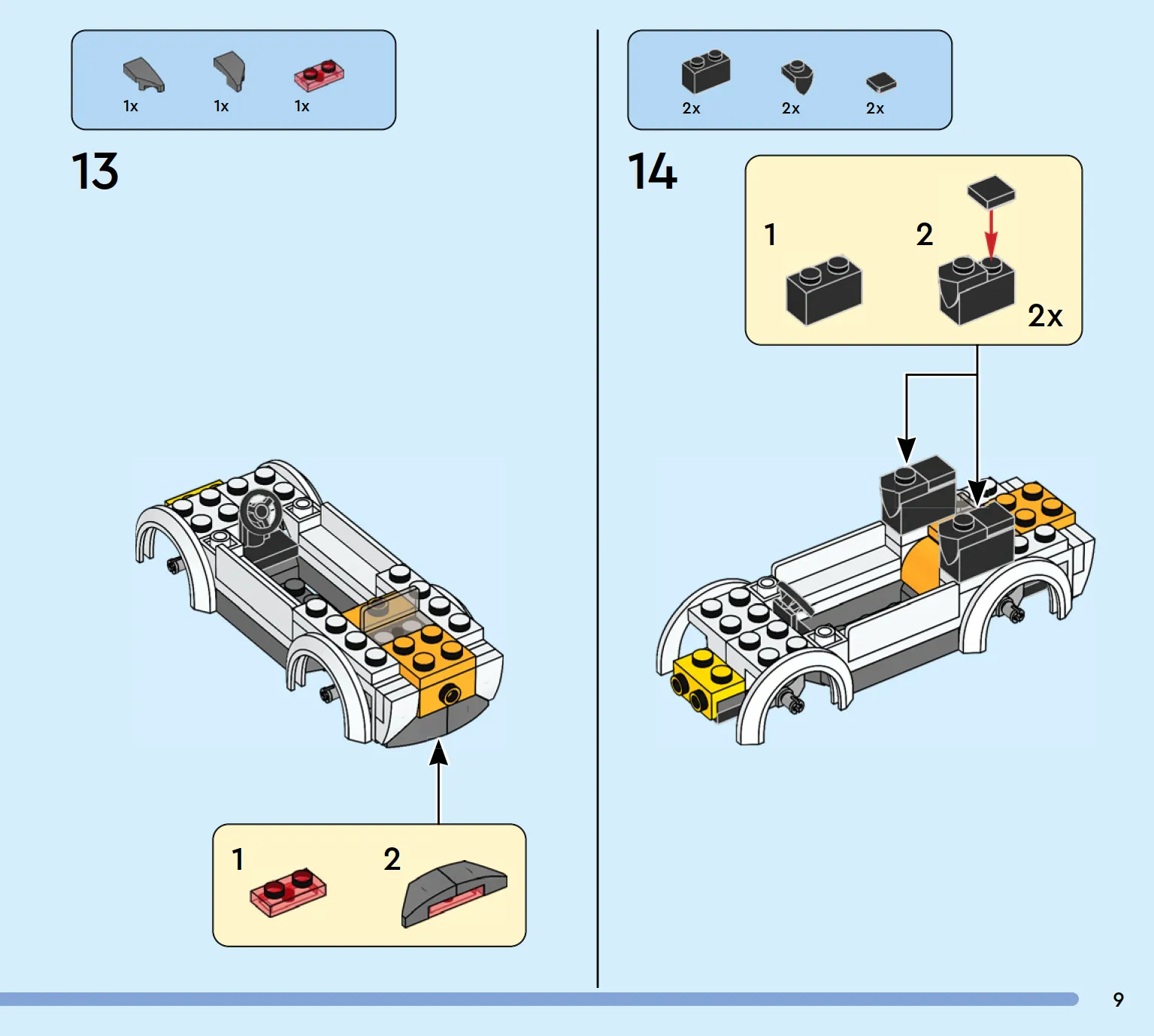 1x 1x 1x

13

1 2

2x 2x 2x

14

1 2

2x

9