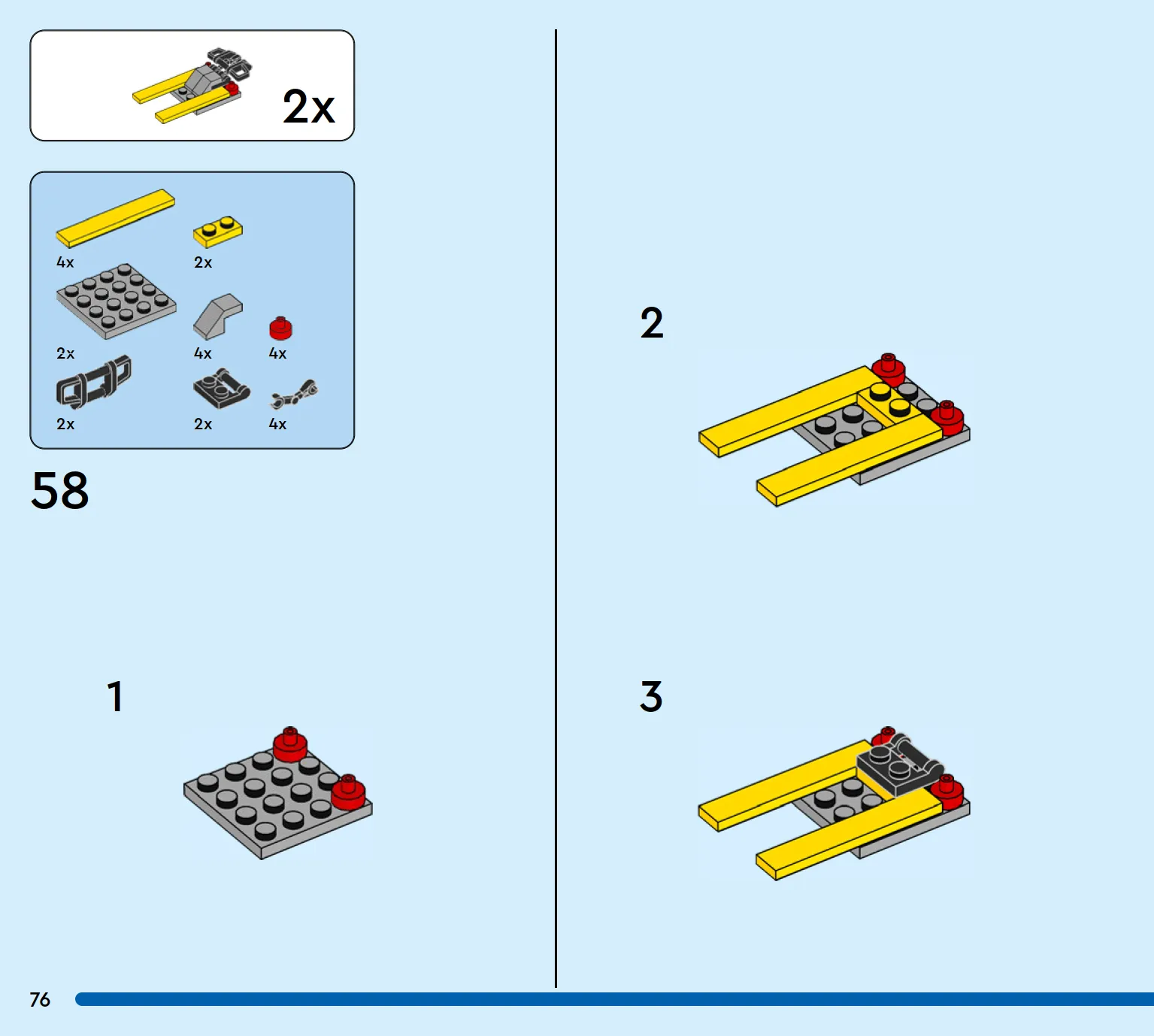 2x

4x
2x
2x
4x
4x
2x
2x
4x

58

1

2

3

76