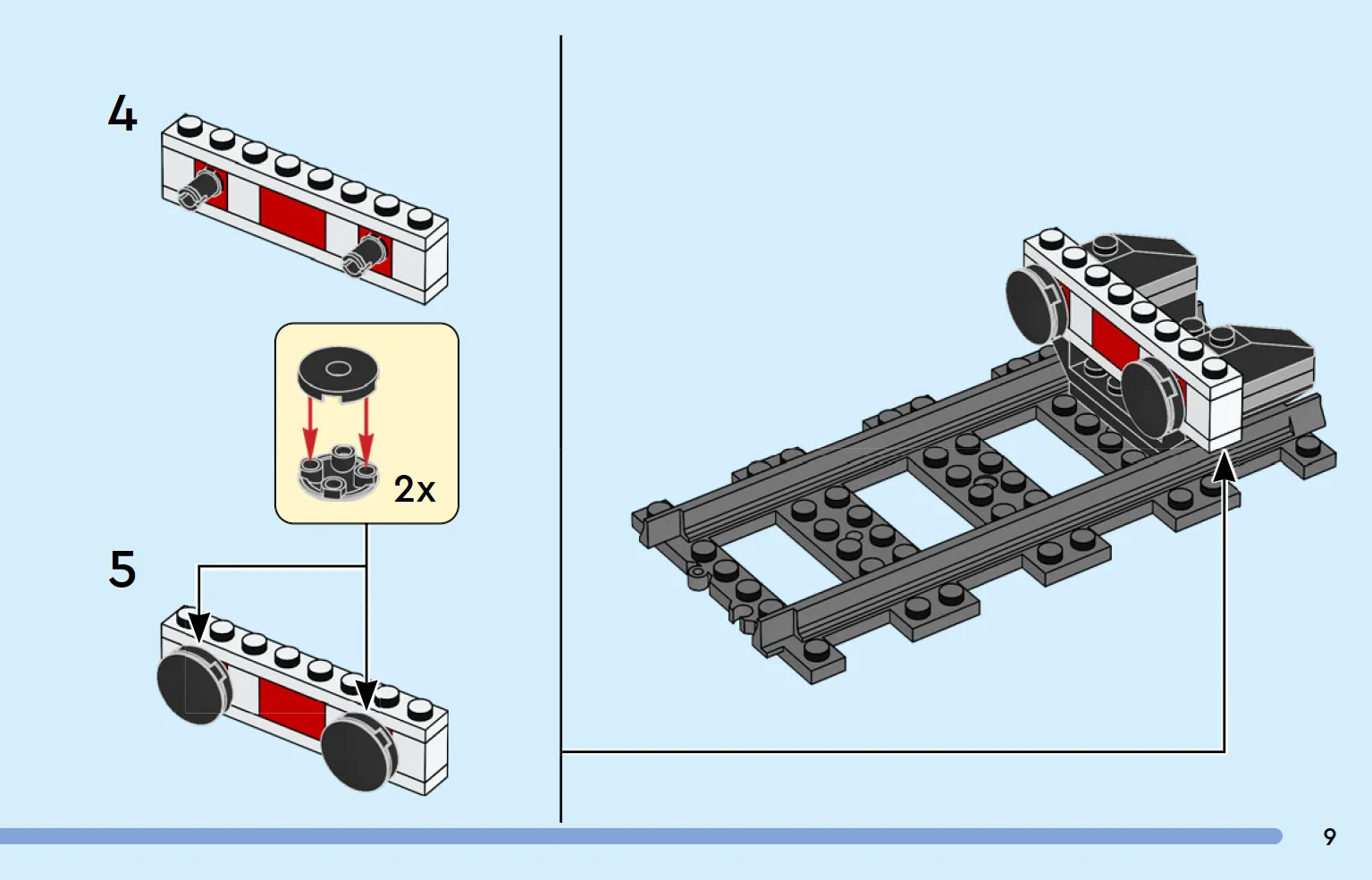 4

2x

5

9