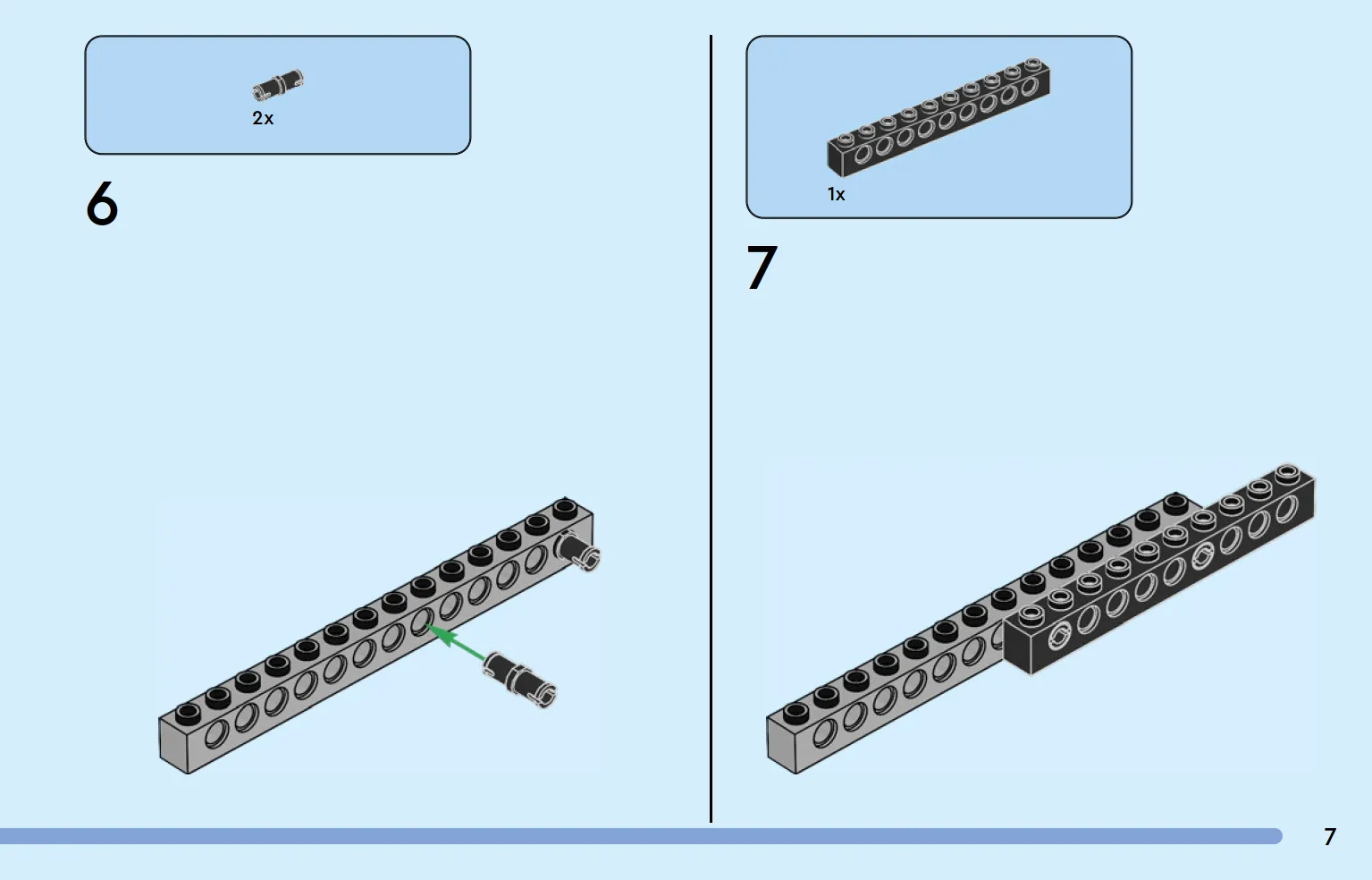 2x

6

1x

7

7