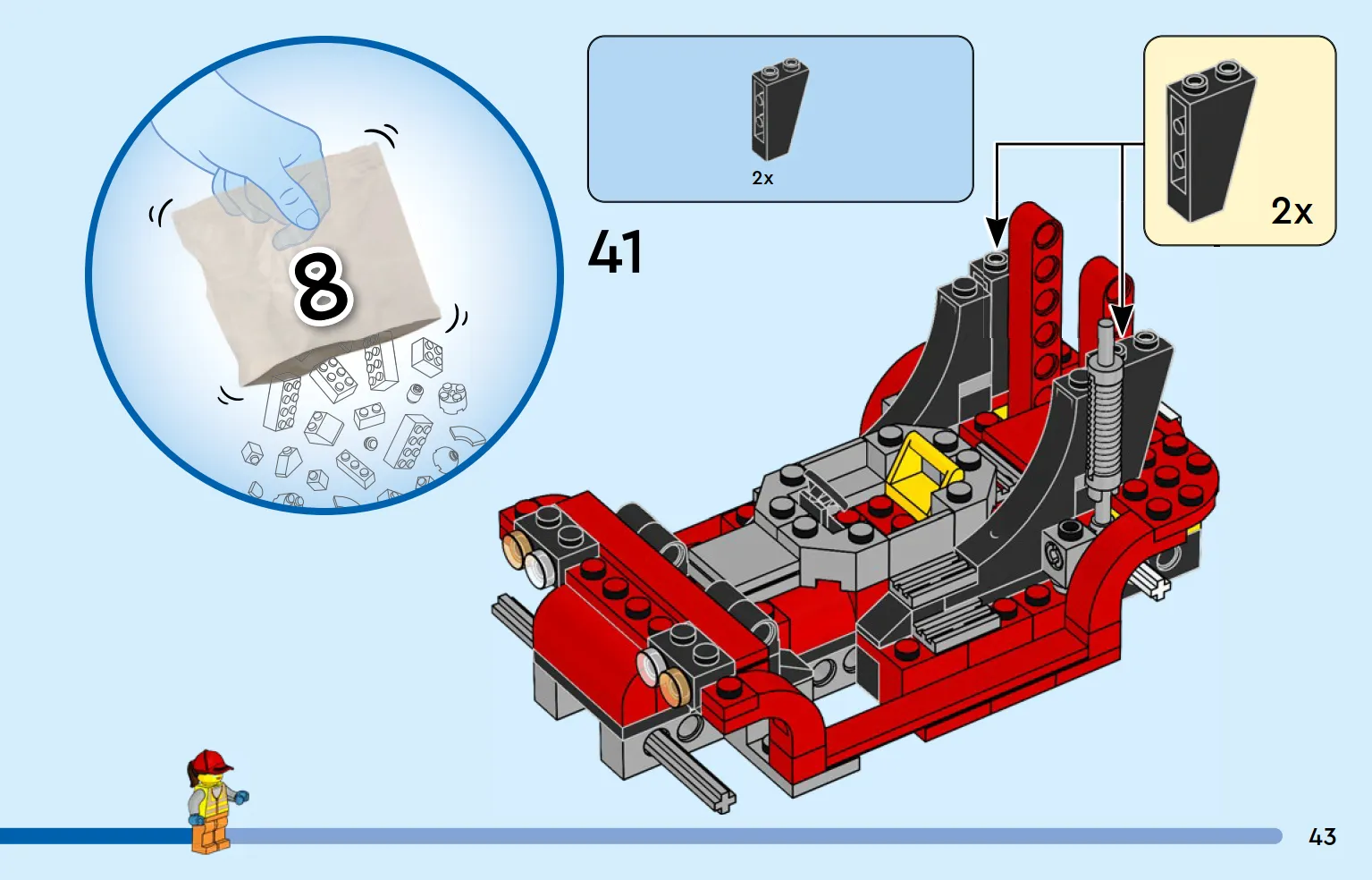 8

2x

41

2x

43