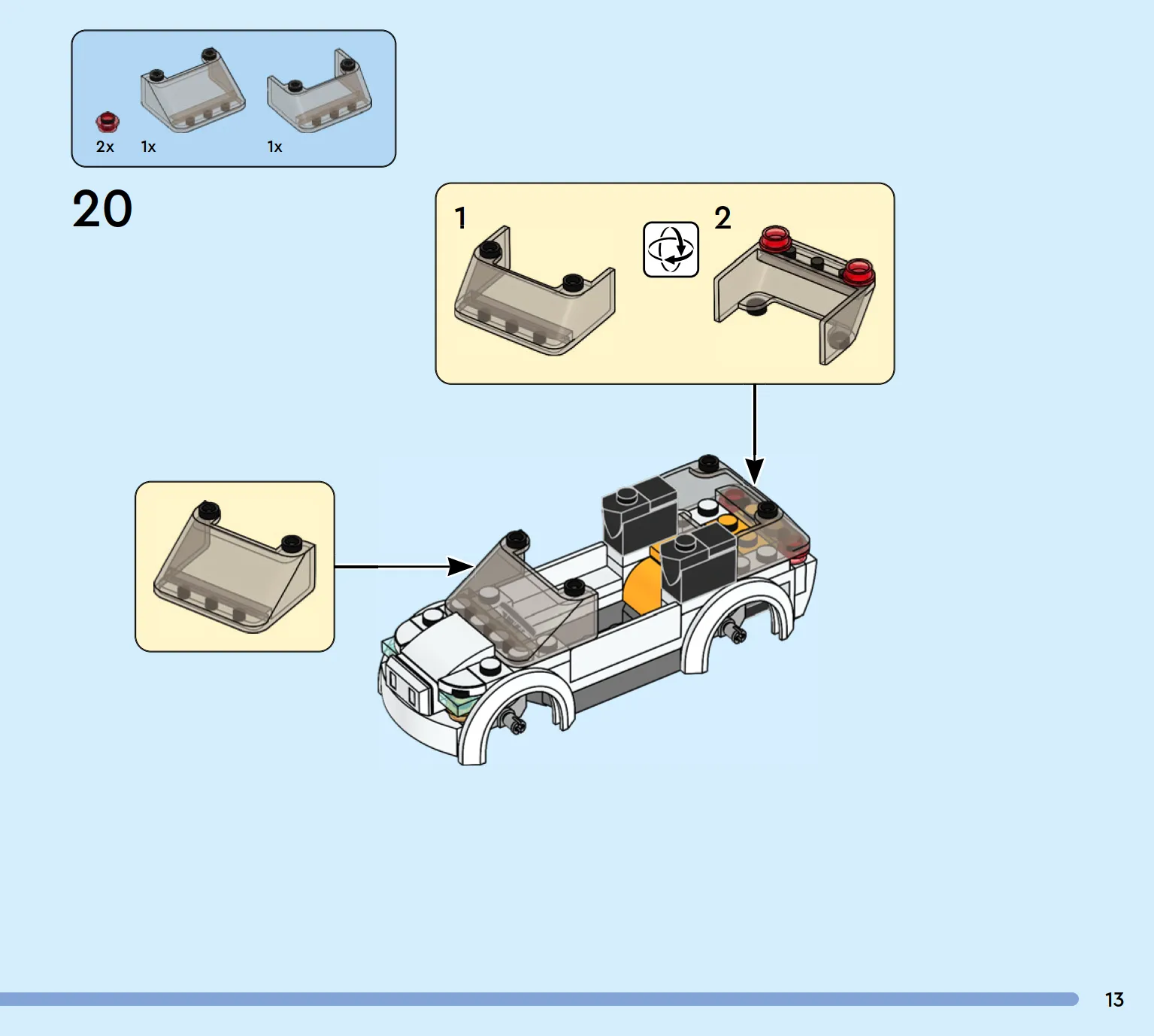 2x 1x 1x

20

1

2

13