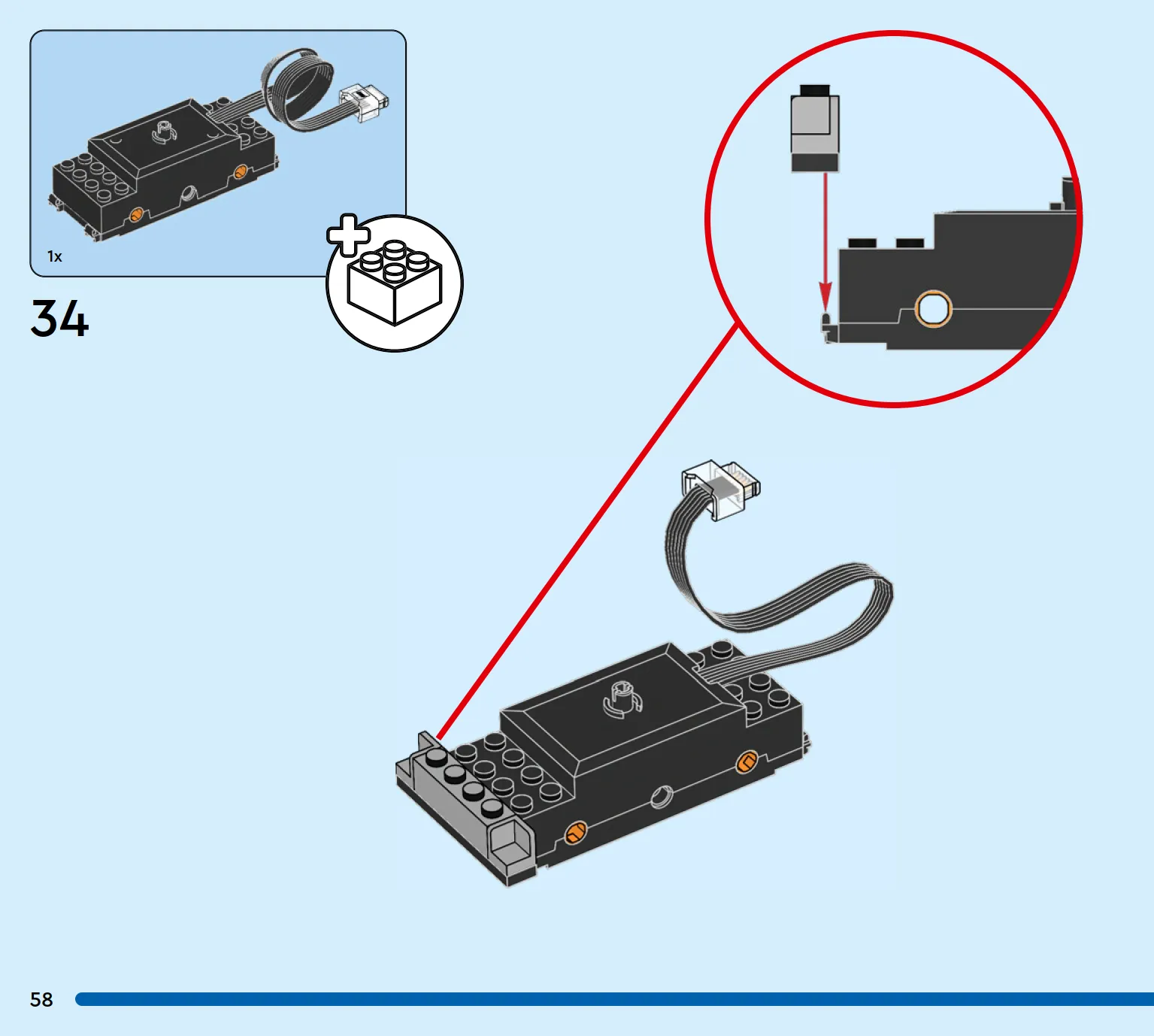 1x

34

58