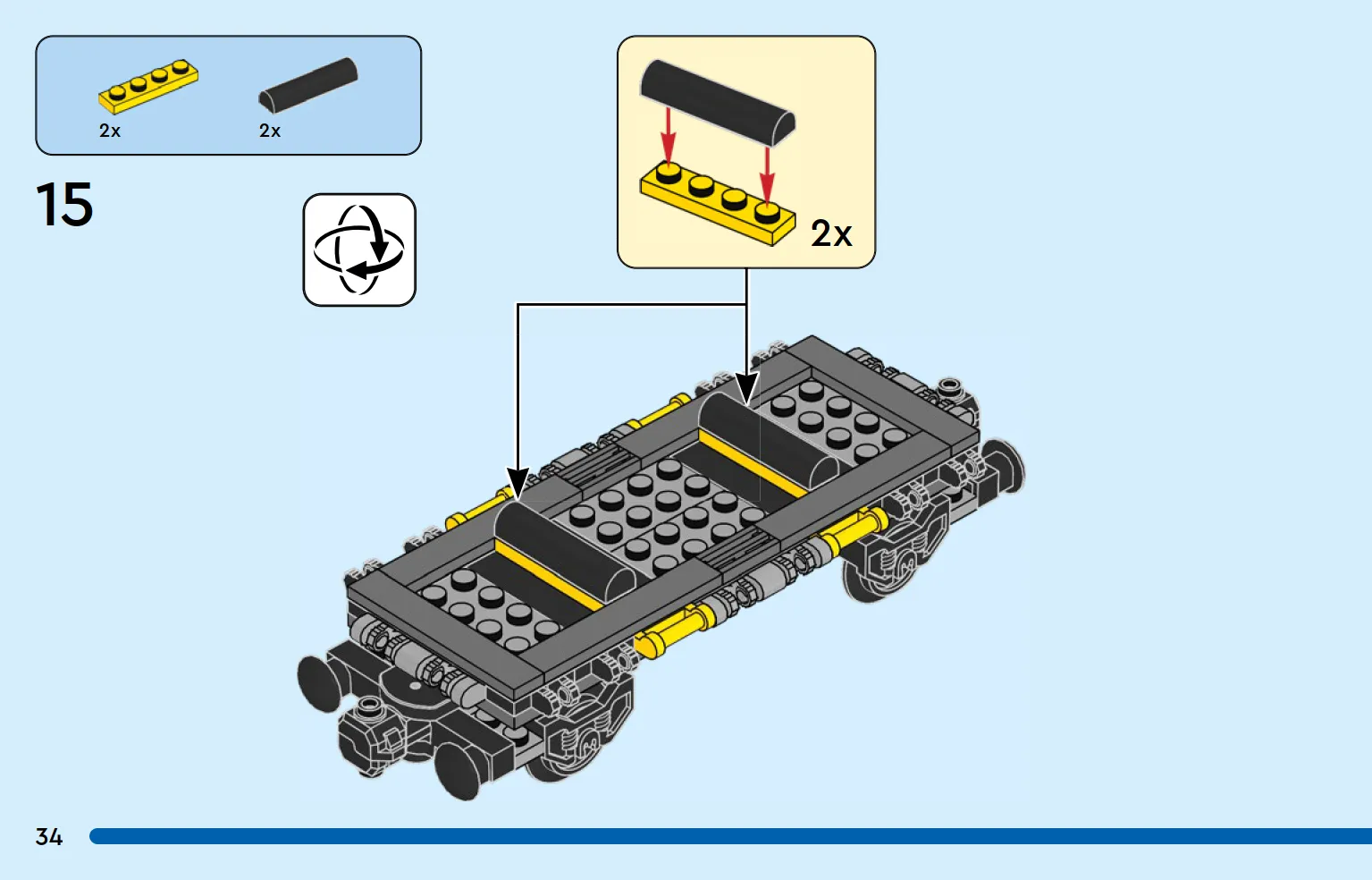 2x
2x

15

2x

34