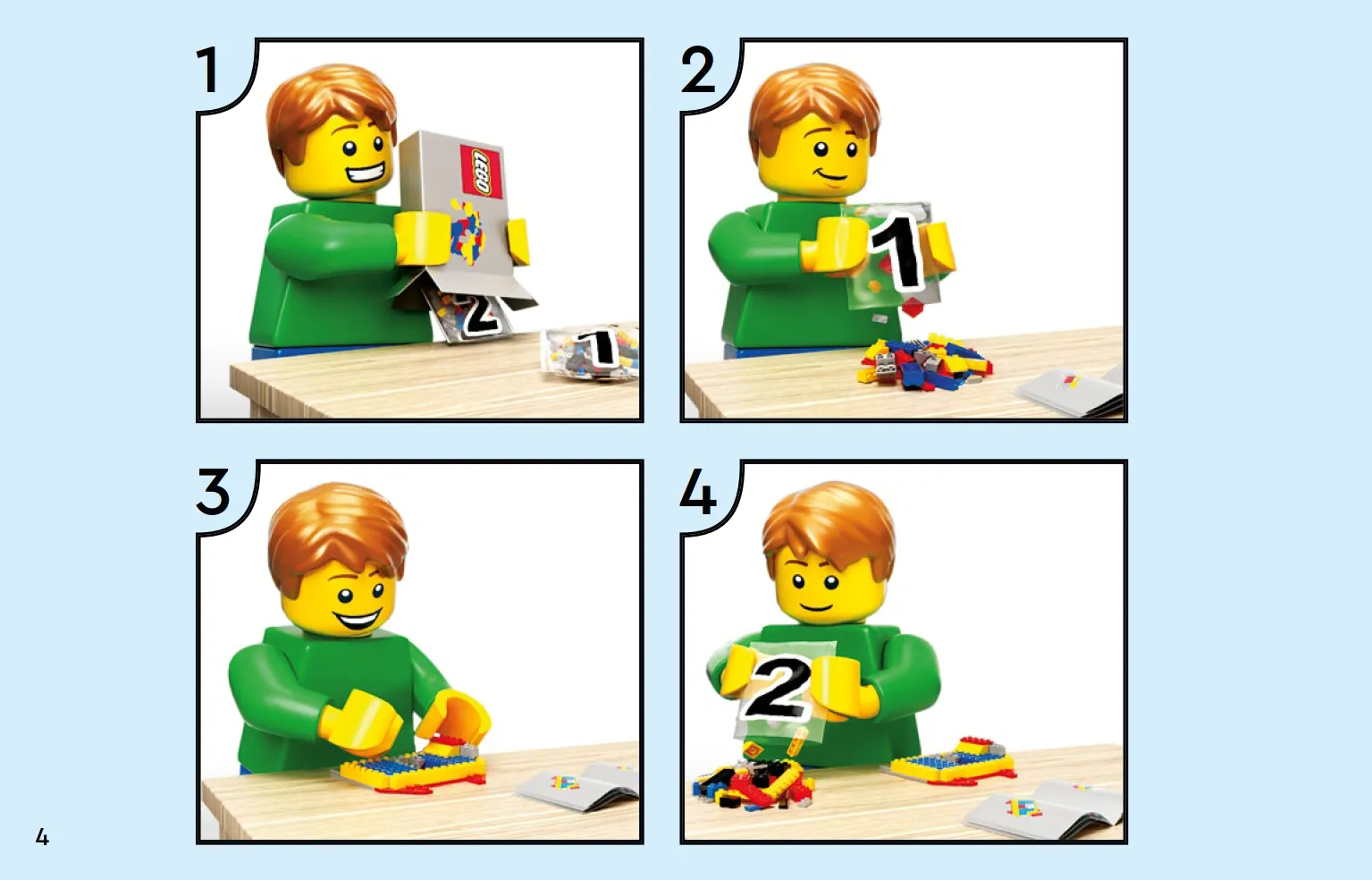 1

LEGO

2

1

2

1

3

4

2

4