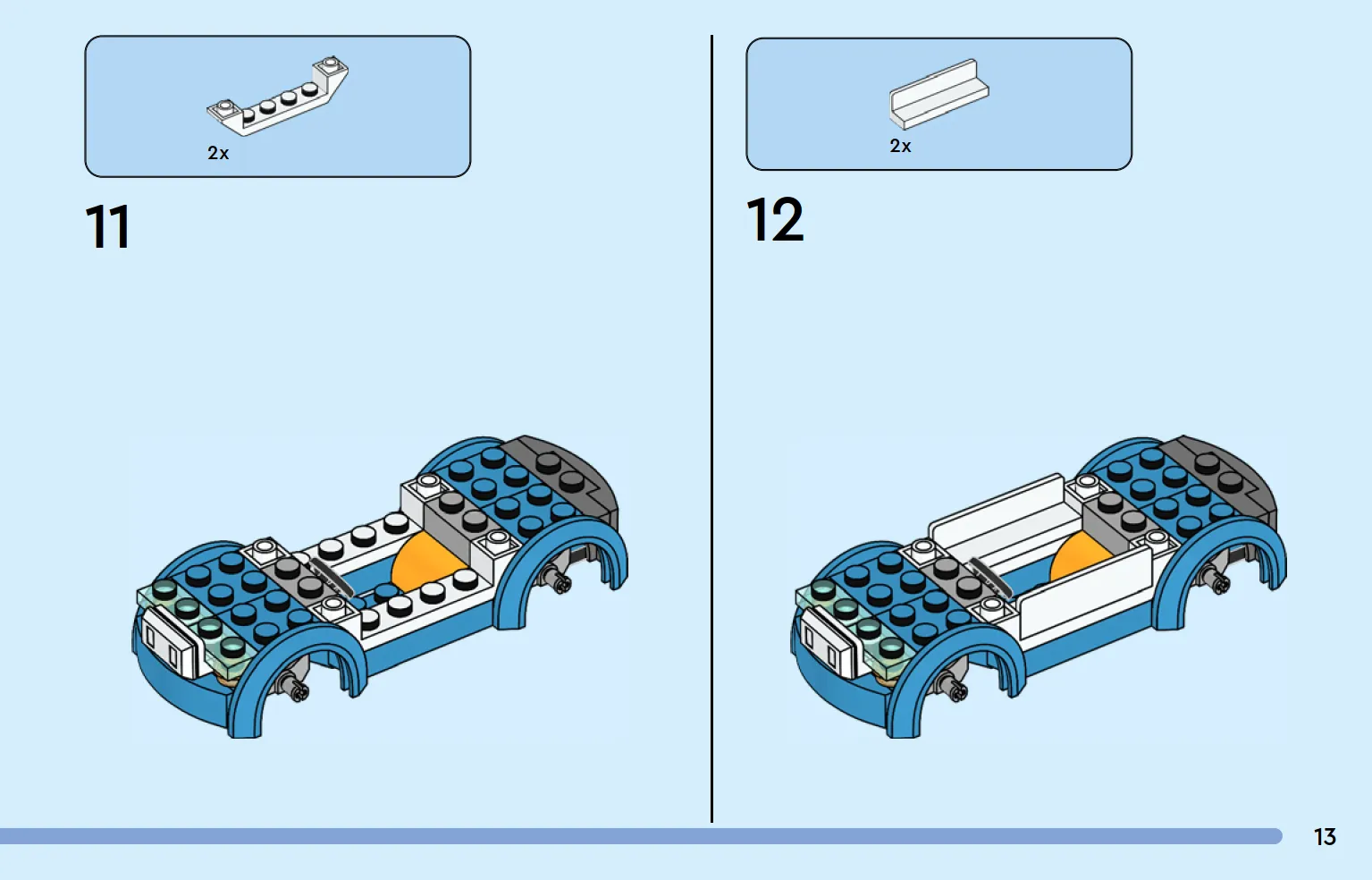 2x

11

2x

12

13