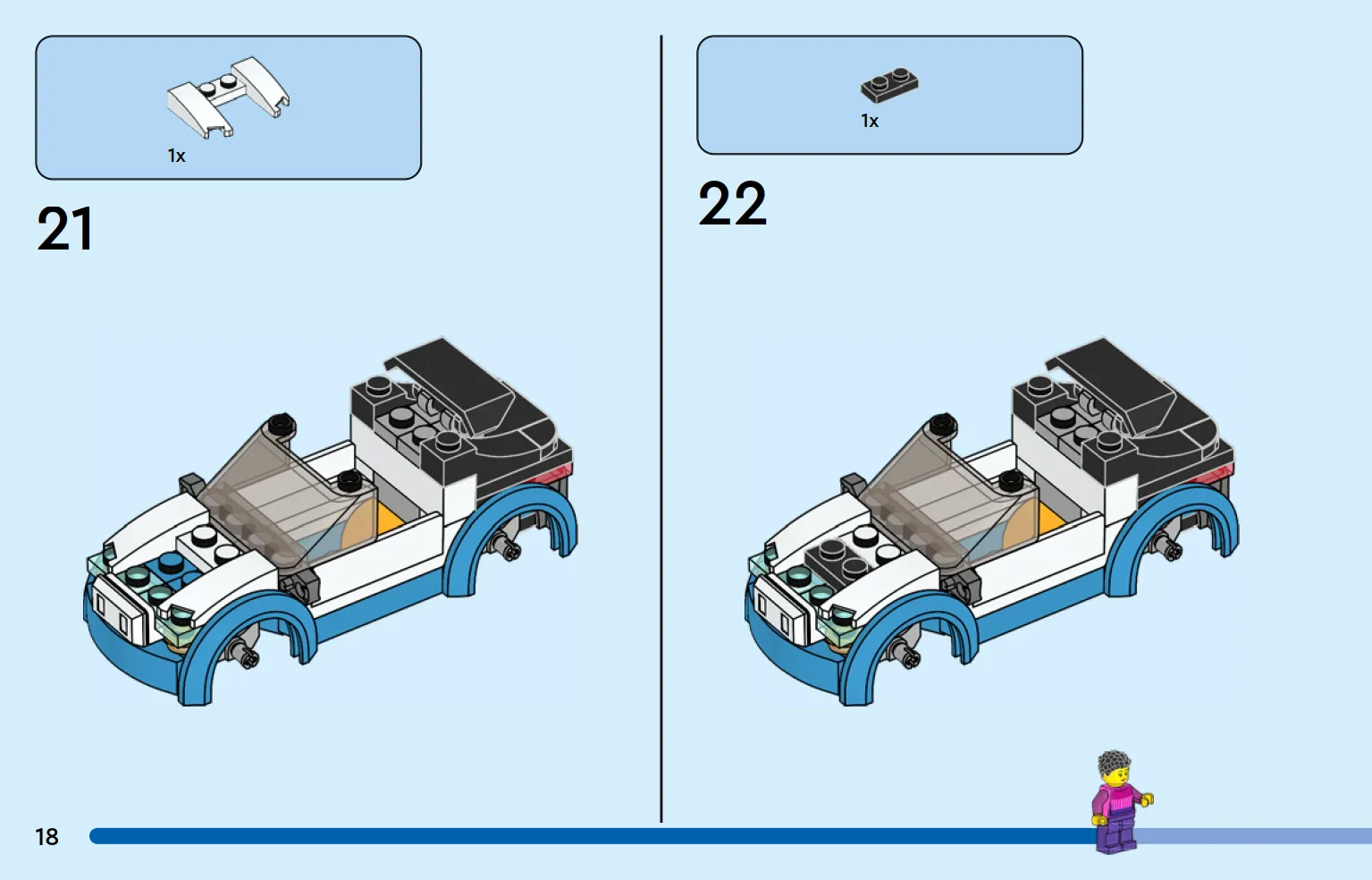 1x

21

1x

22

18