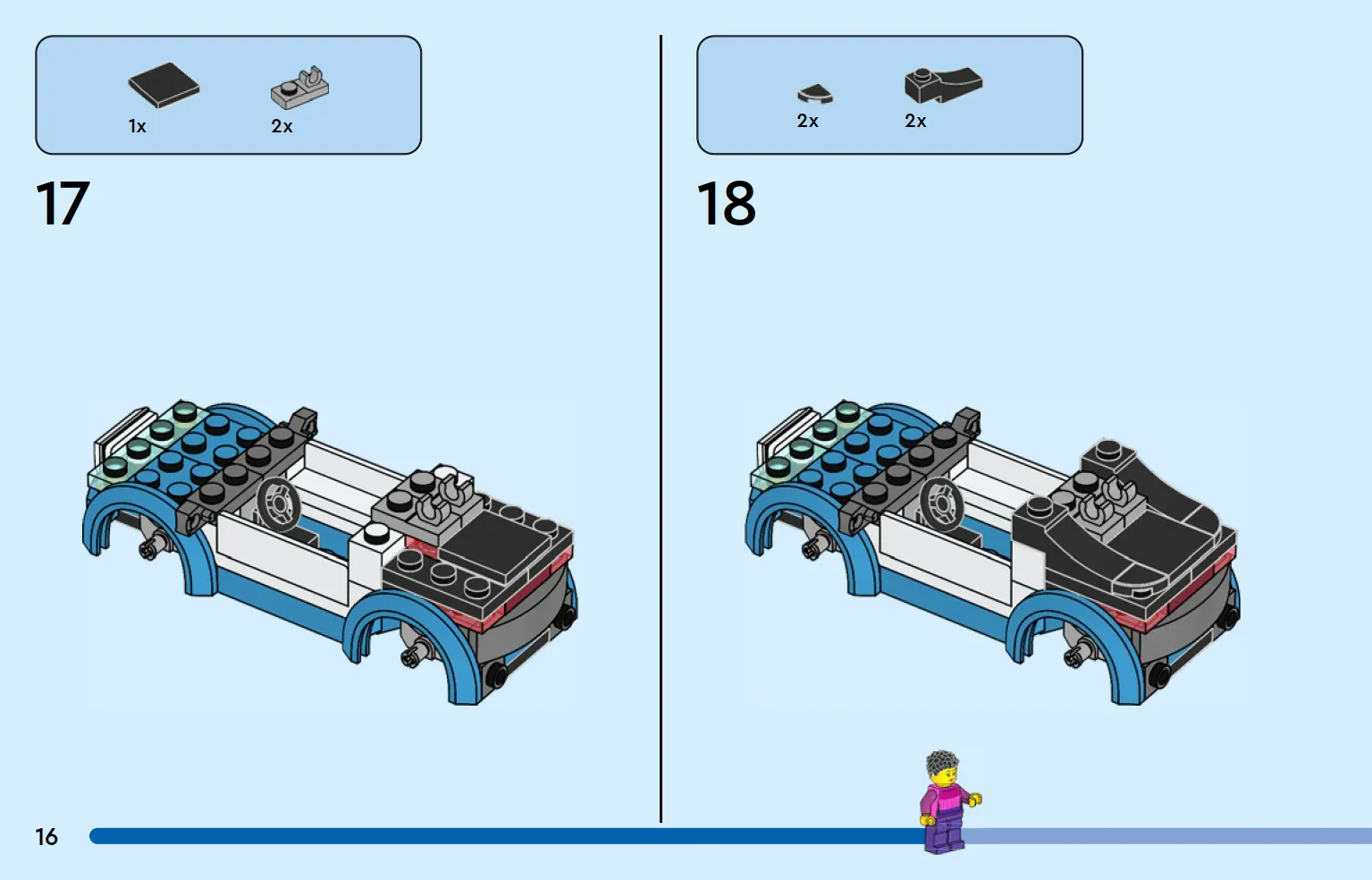 1x
2x

17

2x
2x

18

16