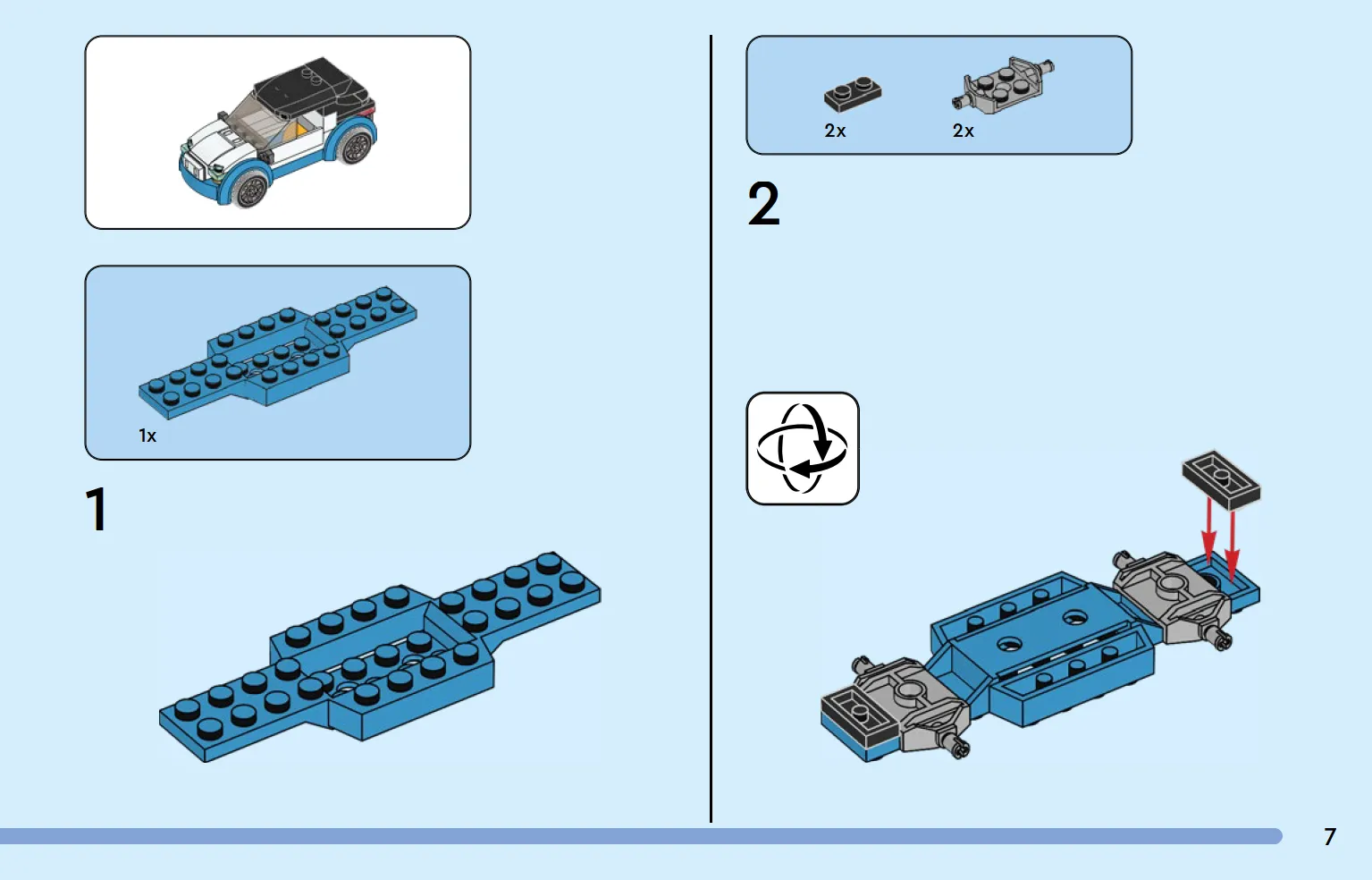 1x

1

2x 2x

2

7