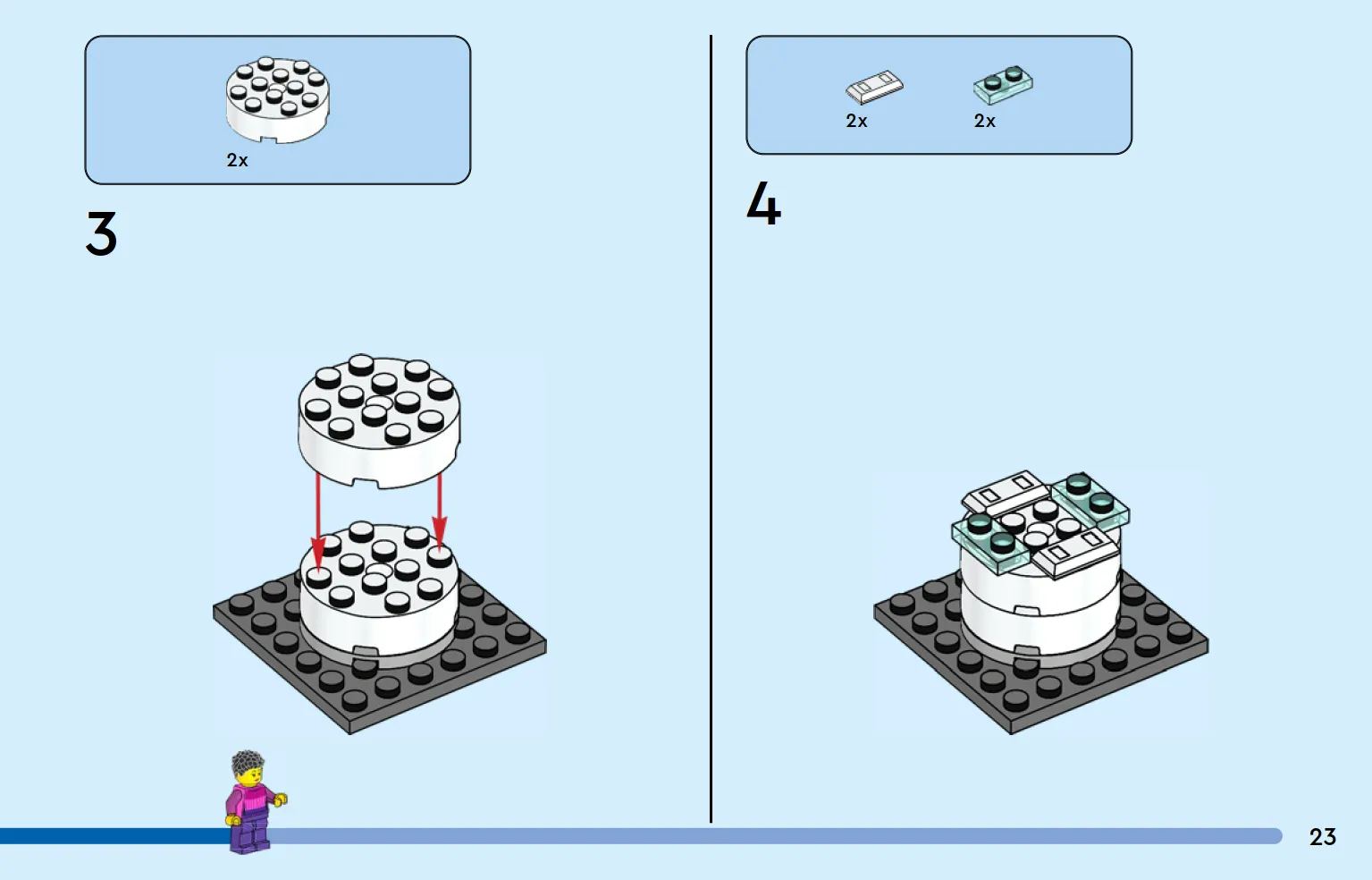 2x

3

2x

2x

4

23