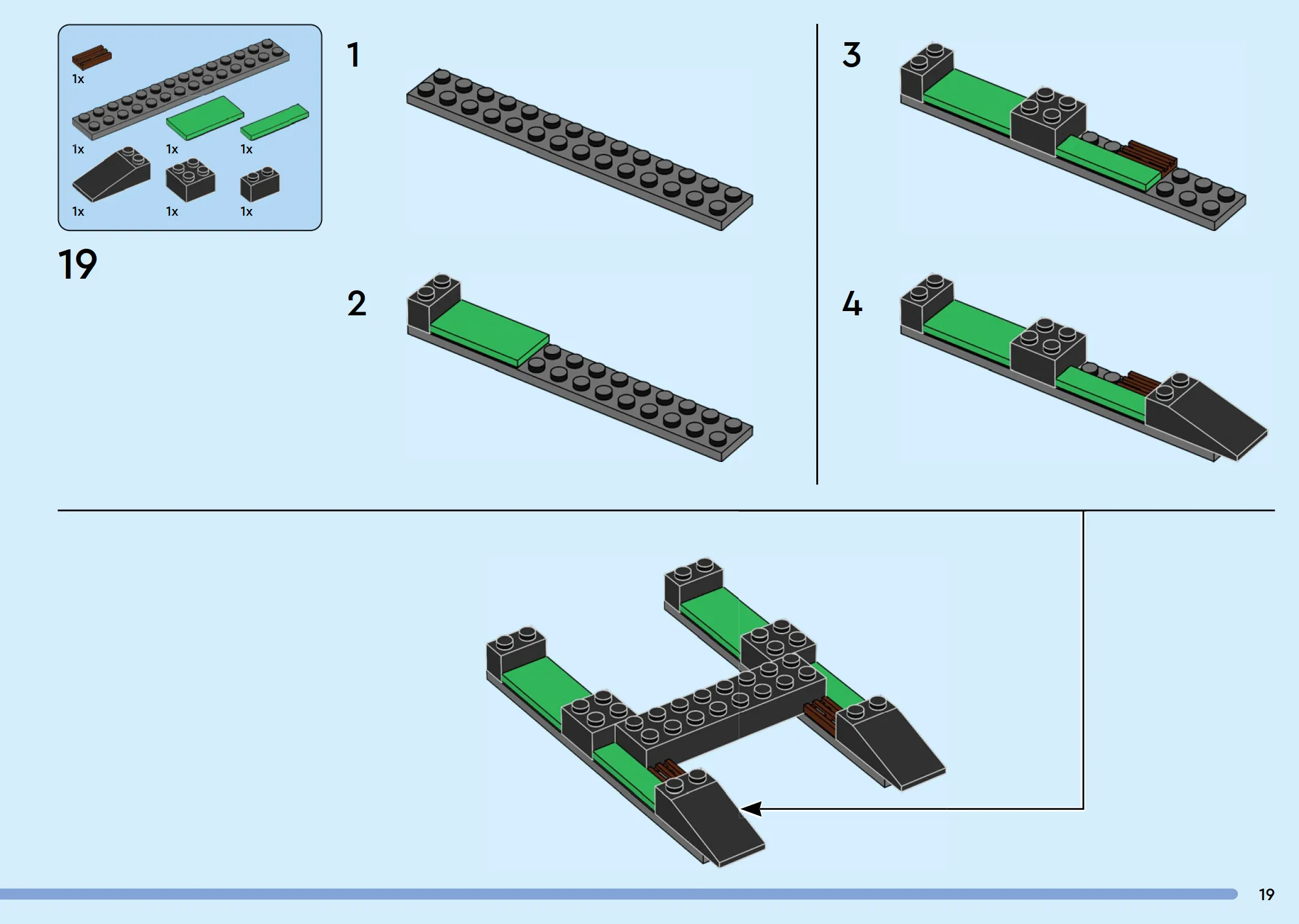 1x

1x 1x 1x

1x 1x 1x

19

1

2

3

4

19