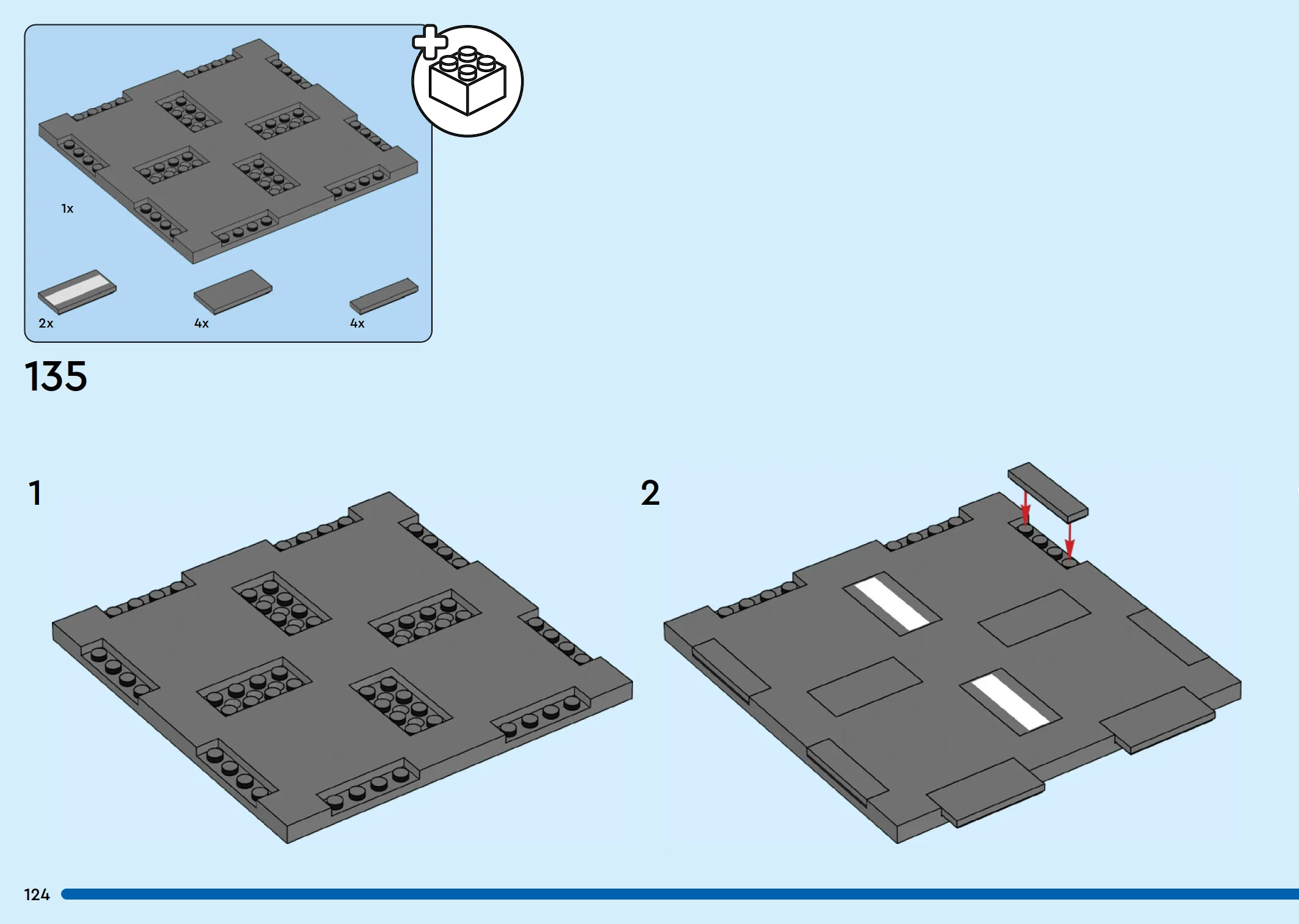 1x

2x

4x

4x

135

1

2

124