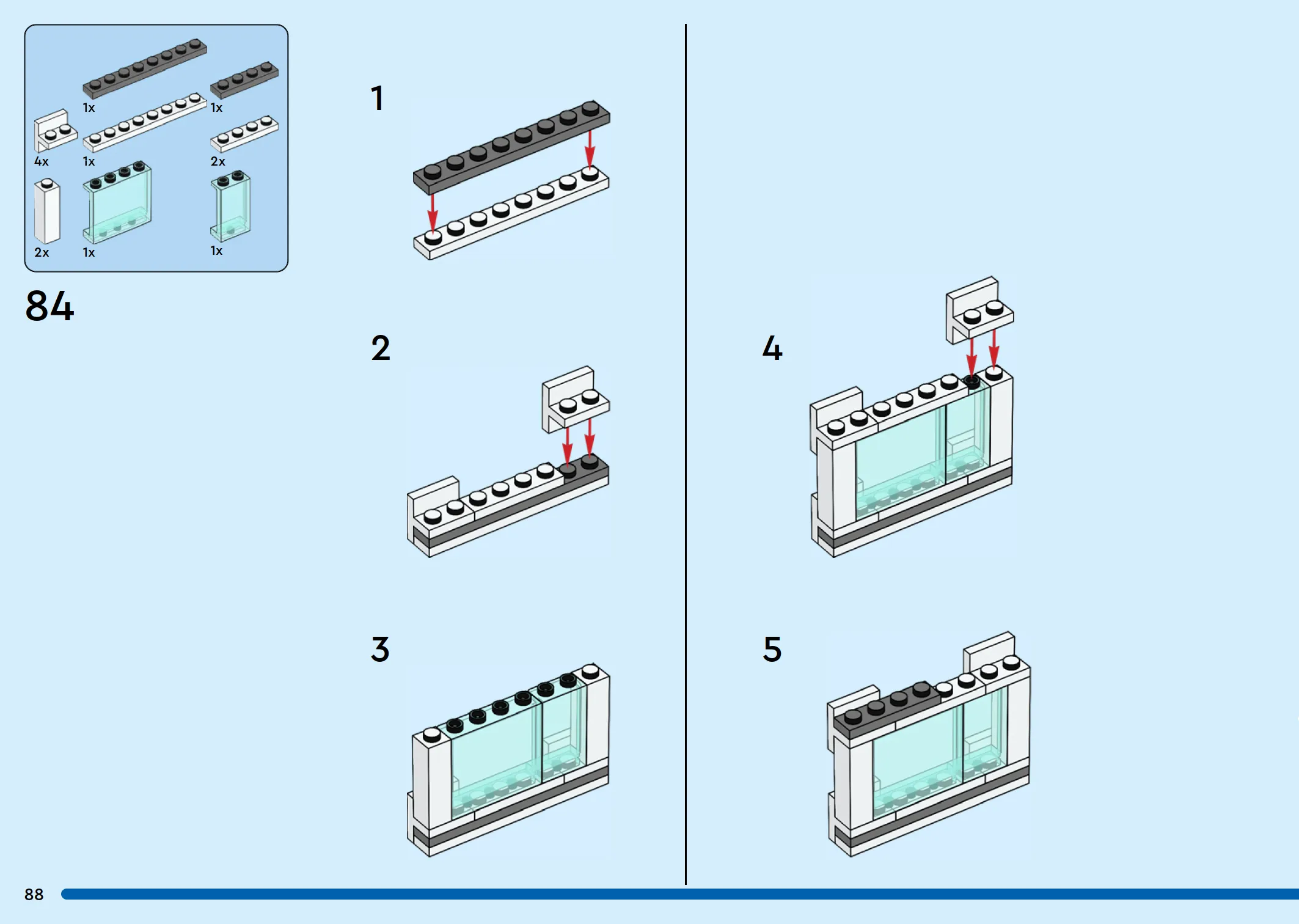 1x
1x
4x
1x
2x
2x
1x
1x

84

1

2

3

4

5

88