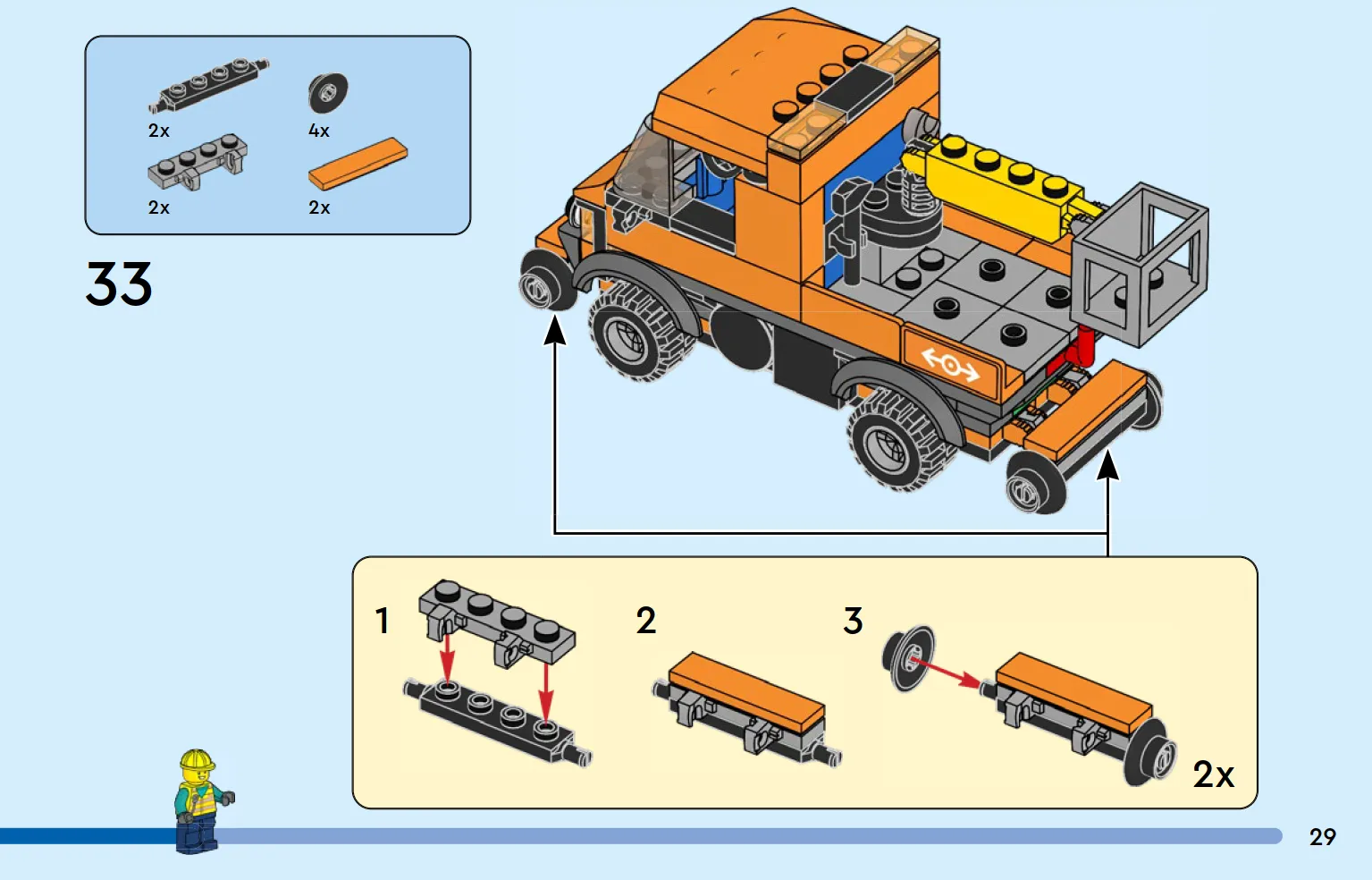 2x
4x
2x
2x

33

1
2
3
2x

29