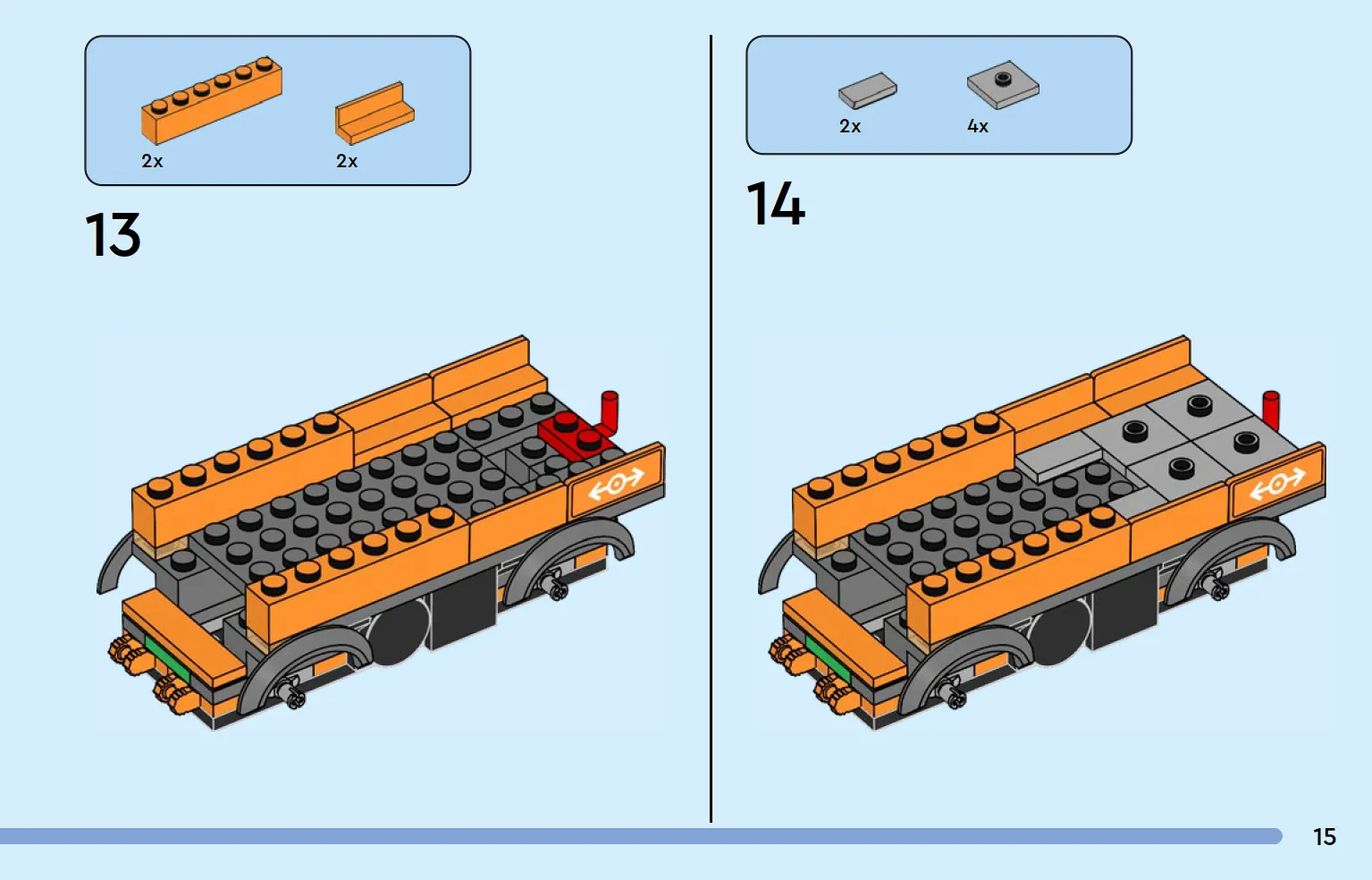 2x

2x

13

2x

4x

14

15