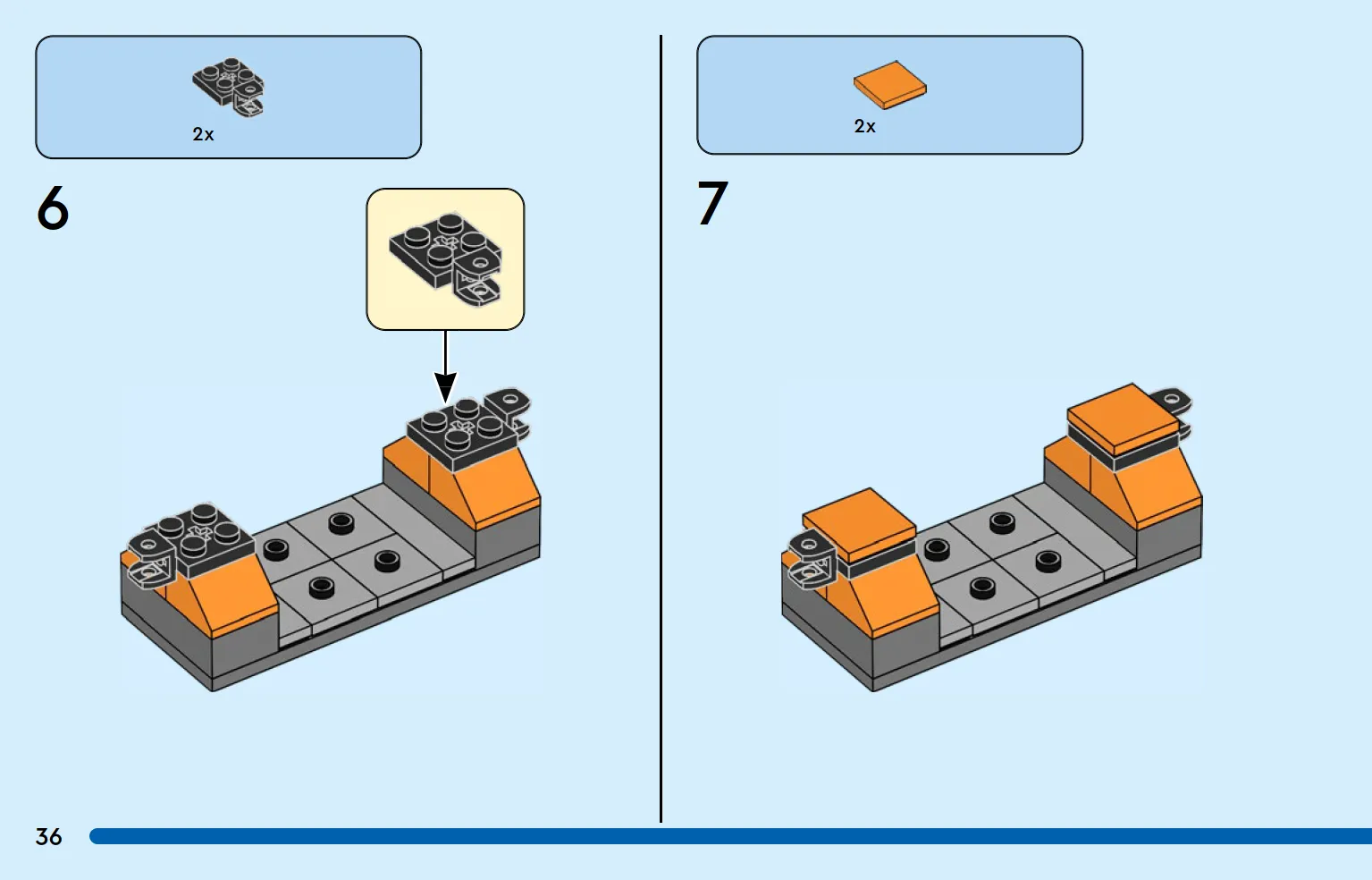 2x

6

2x

7

36